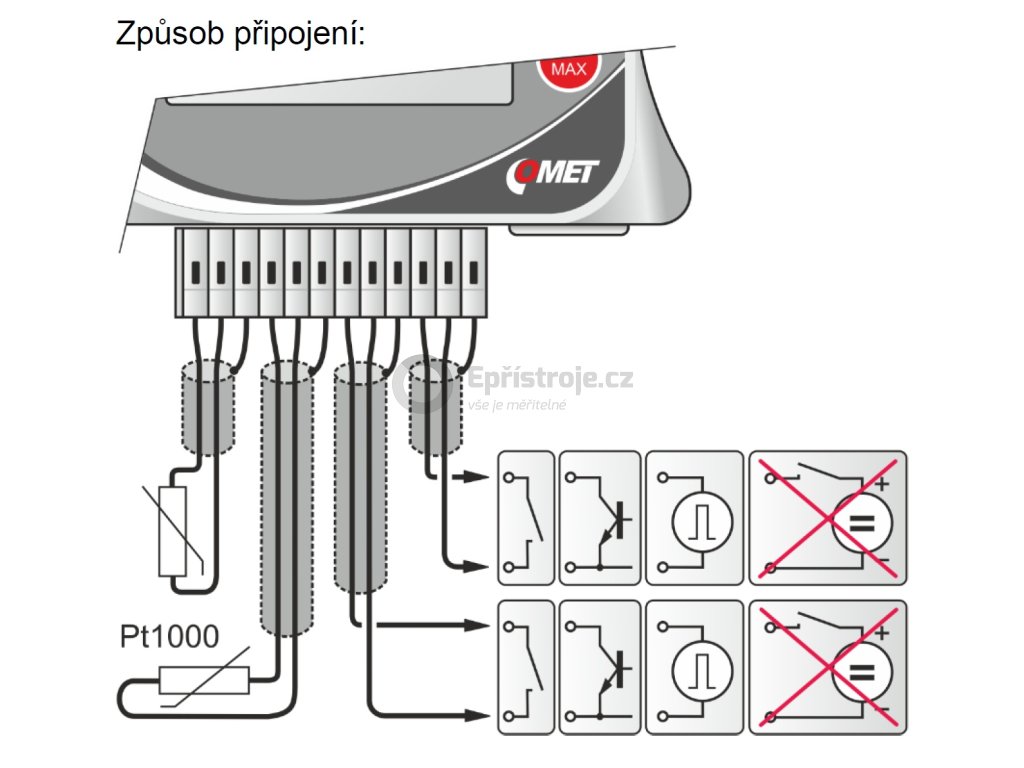 Způsob připojení:

MAX

COMET

Epřístroje.cz
vše je měřitelné

Pt1000

+
=
−

+
=
−