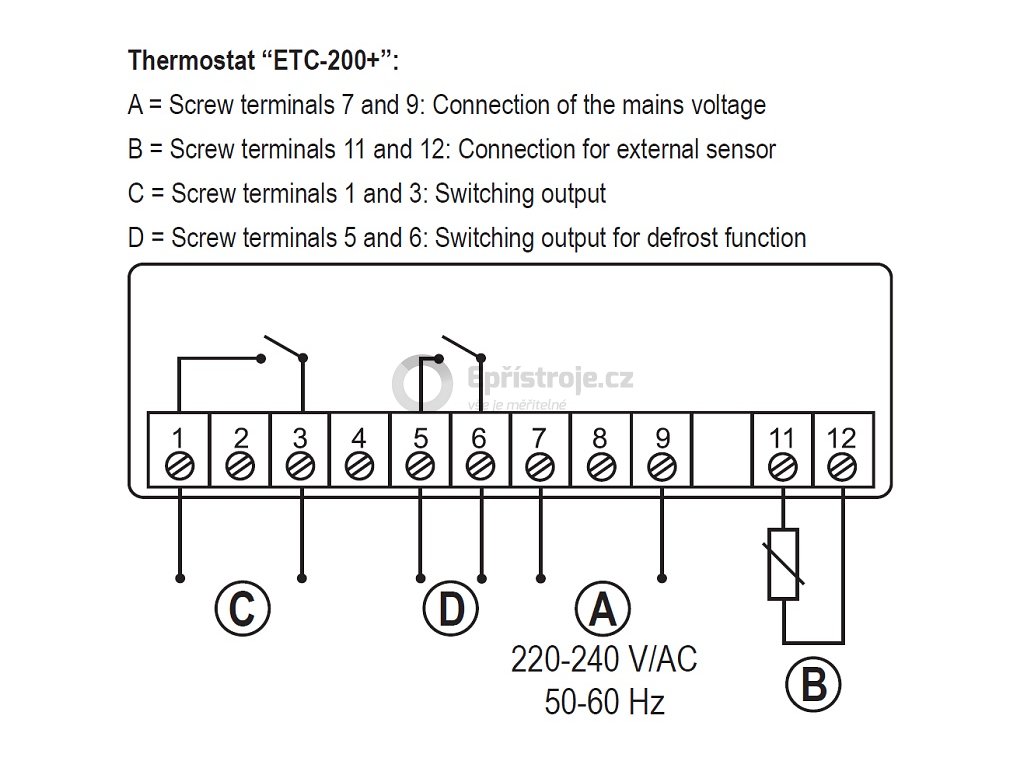 Thermostat “ETC-200+”:

A = Screw terminals 7 and 9: Connection of the mains voltage

B = Screw terminals 11 and 12: Connection for external sensor

C = Screw terminals 1 and 3: Switching output

D = Screw terminals 5 and 6: Switching output for defrost function

Epřístroje.cz
vše je měřitelné

1 2 3 4 5 6 7 8 9 11 12

C

D

A
220-240 V/AC
50-60 Hz

B