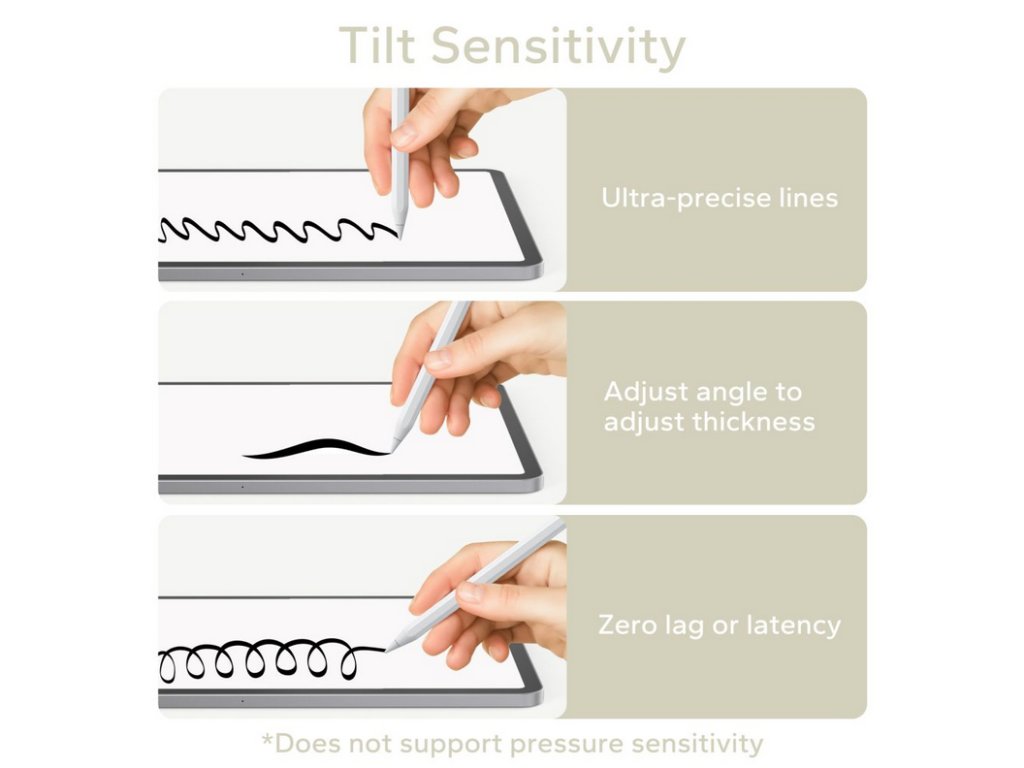 Tilt Sensitivity

Ultra-precise lines

Adjust angle to adjust thickness

Zero lag or latency

*Does not support pressure sensitivity