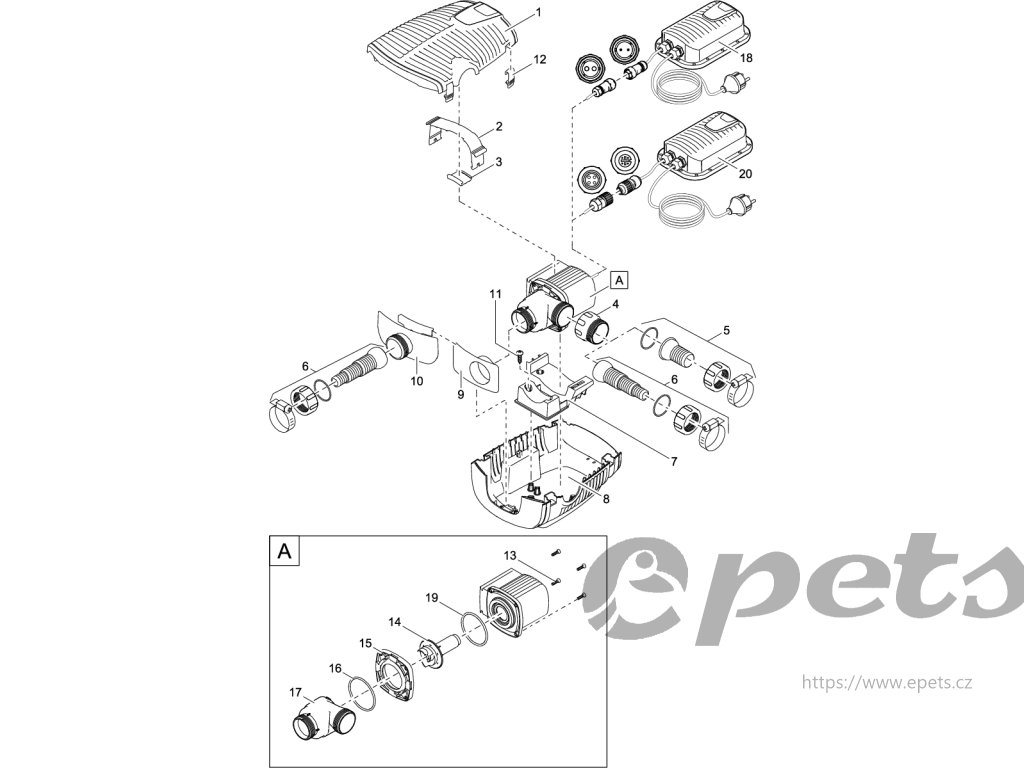 1
12
18
2
3
20
A
11
4
5
6
10
9
6
7
8
A
13
19
14
15
16
17
epets
https://www.epets.cz