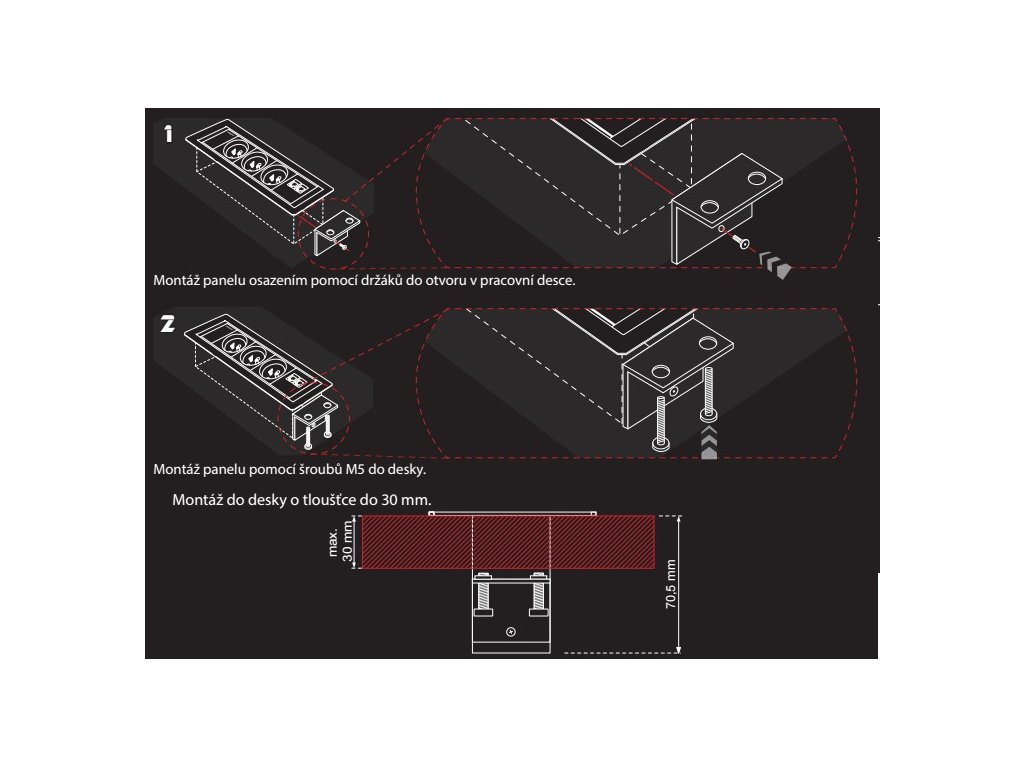 1

Montáž panelu osazením pomocí držáků do otvoru v pracovní desce.

2

Montáž panelu pomocí šroubů M5 do desky.

Montáž do desky o tloušťce do 30 mm.

max. 30 mm

70,5 mm