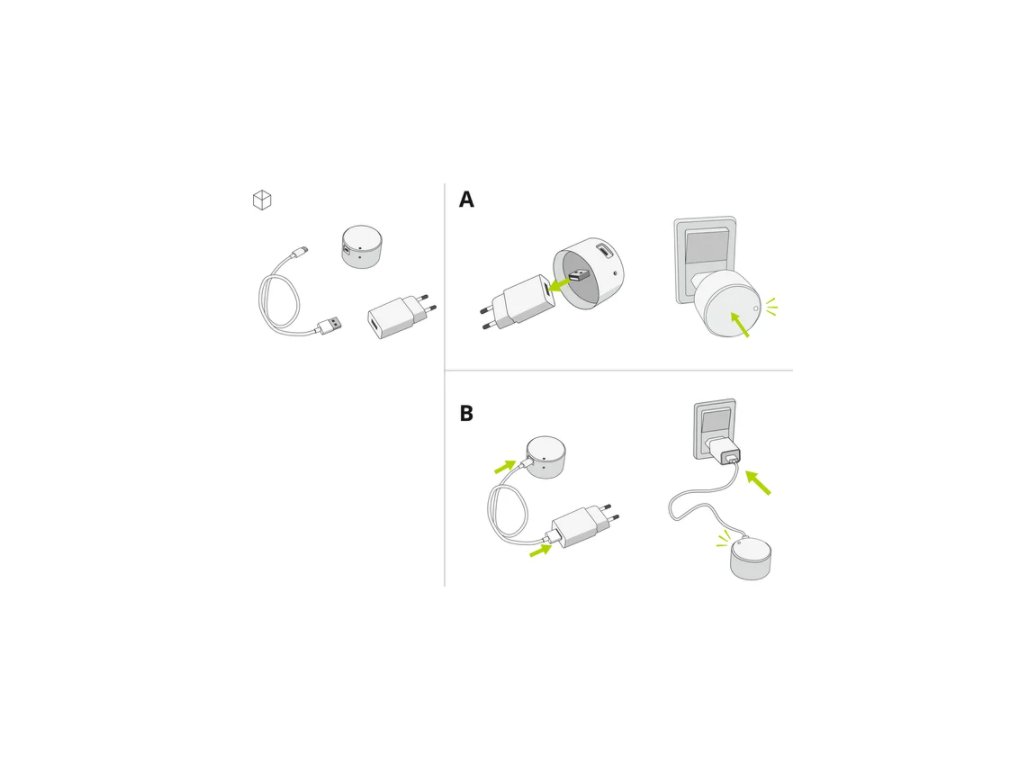 A

B