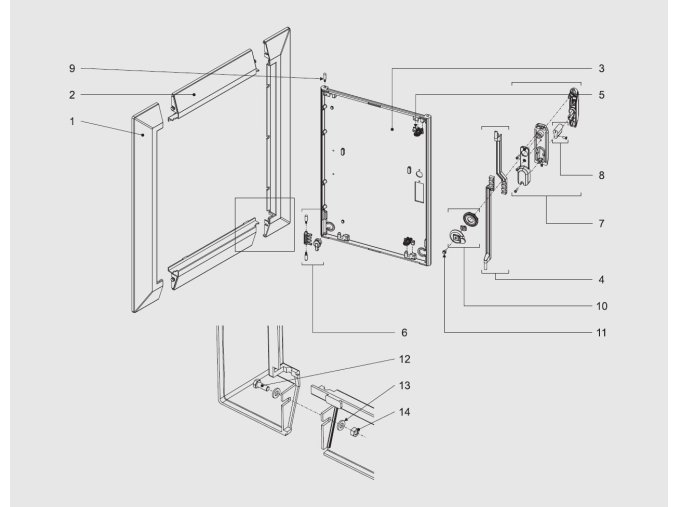 9
2
1
3
5
8
7
4
10
11
6
12
13
14