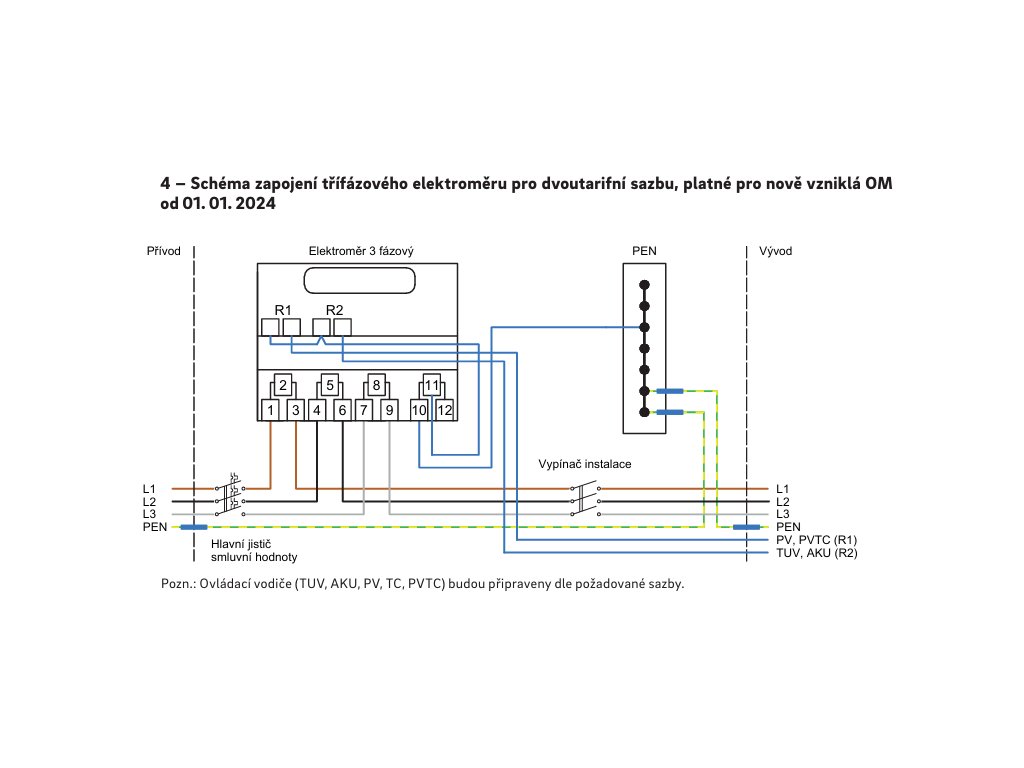 4 – Schéma zapojení třífázového elektroměru pro dvoutarifní sazbu, platné pro nově vzniklá OM od 01. 01. 2024

Přívod

Elektroměr 3 fázový

PEN

Vývod

R1

R2

2

5

8

11

1

3

4

6

7

9

10

12

Vypínač instalace

L1
L2
L3
PEN

Hlavní jistič smluvní hodnoty

L1
L2
L3
PEN
PV, PVTC (R1)
TUV, AKU (R2)

Pozn.: Ovládací vodiče (TUV, AKU, PV, TC, PVTC) budou připraveny dle požadované sazby.