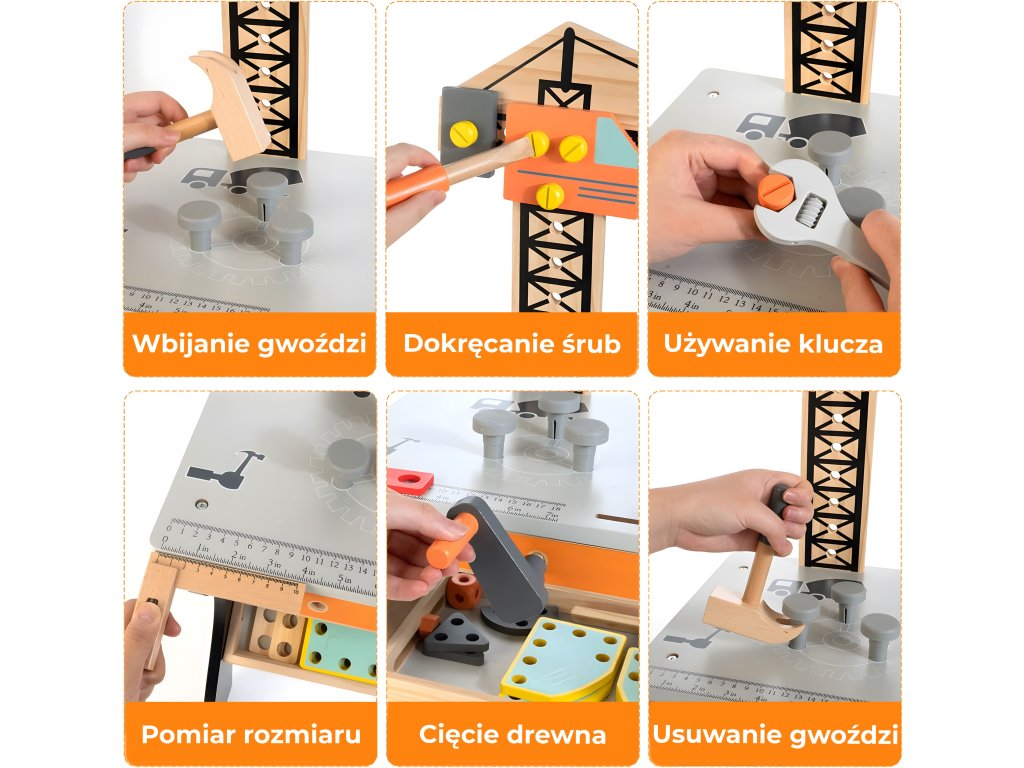 Wbijanie gwoździ

Dokręcanie śrub

Używanie klucza

Pomiar rozmiaru

Cięcie drewna

Usuwanie gwoździ