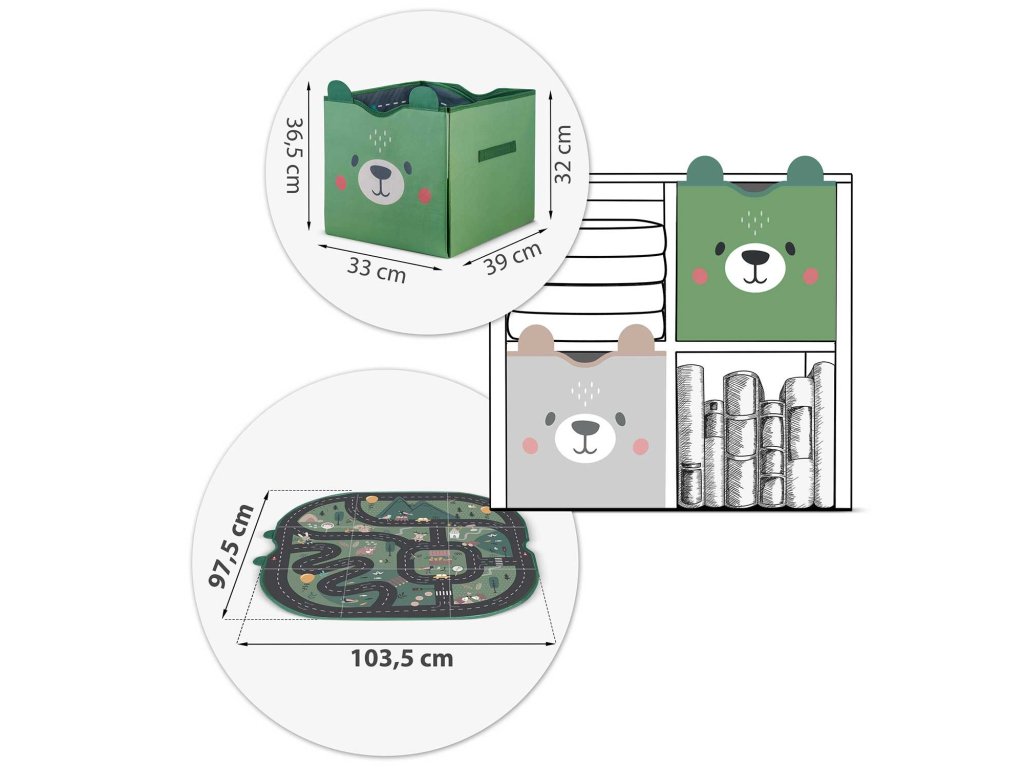 36,5 cm
32 cm
33 cm
39 cm
97,5 cm
103,5 cm