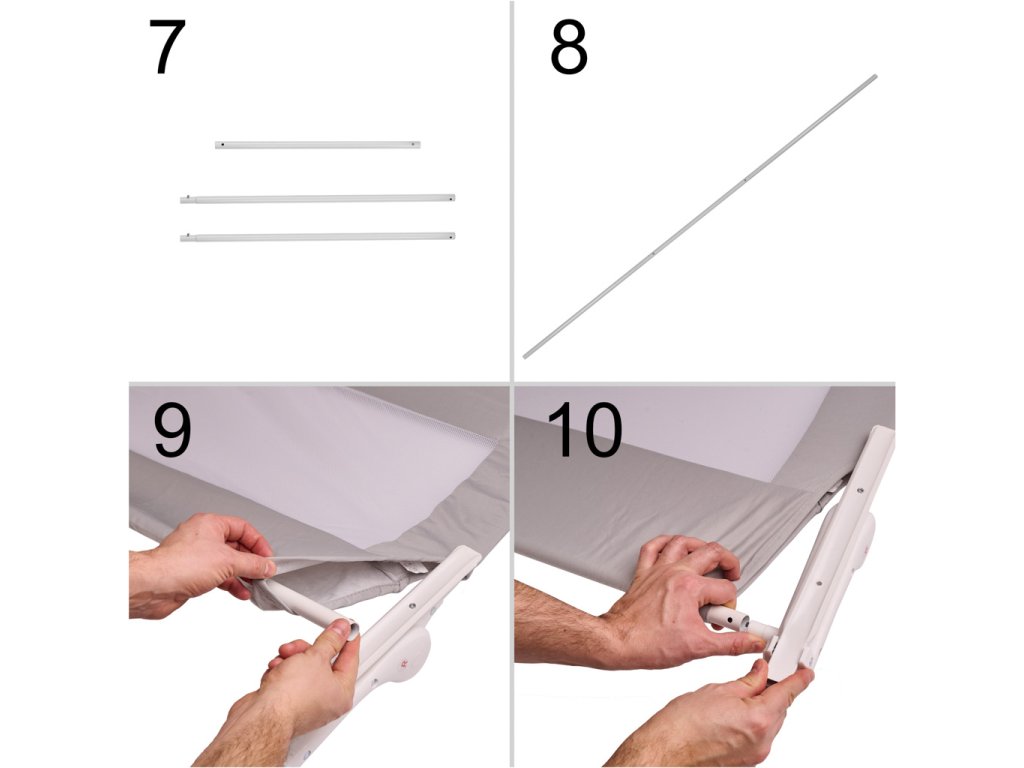 7

8

9

10