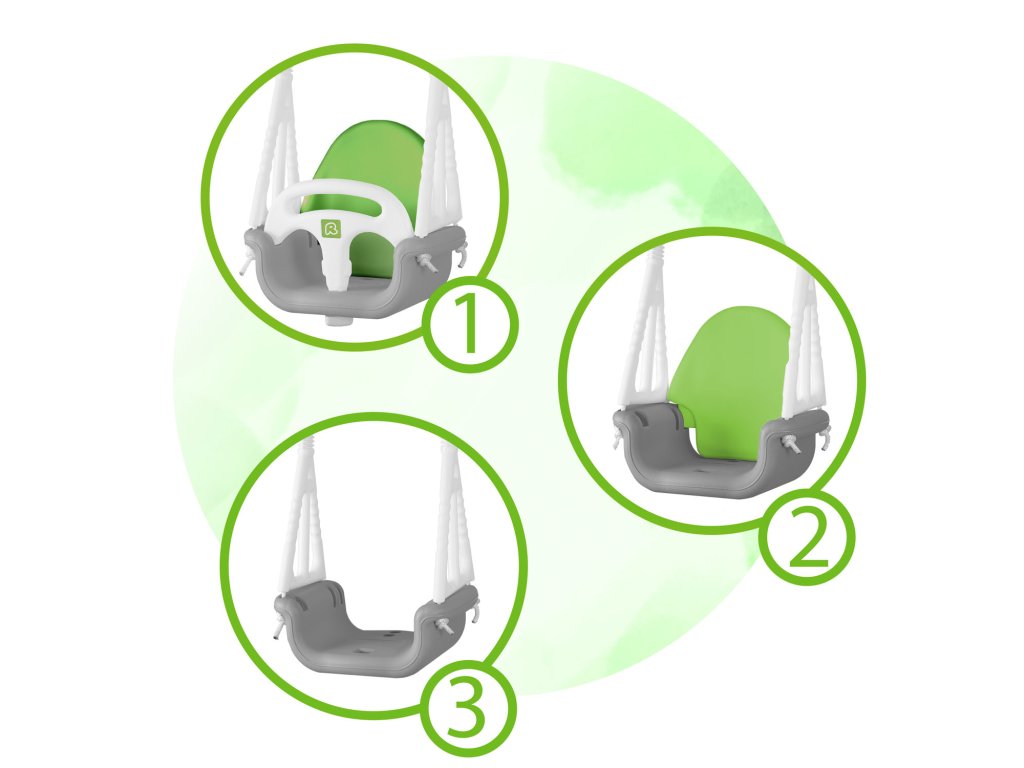 1

2

3