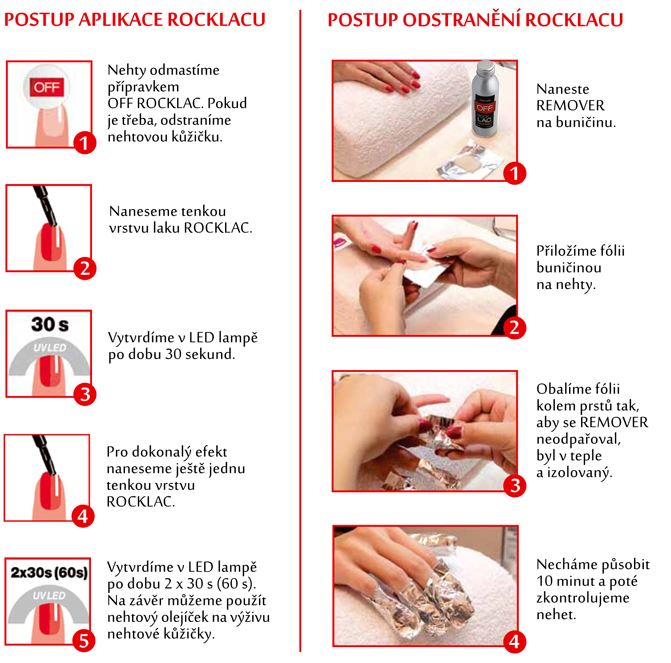 POSTUP APLIKACE ROCKLACU

OFF

1

Nehty odmastíme přípravkem OFF ROCKLAC. Pokud je třeba, odstraníme nehtovou kůžičku.

2

Naneseme tenkou vrstvu laku ROCKLAC.

30 s

UVLED

3

Vytvrdíme v LED lampě po dobu 30 sekund.

4

Pro dokonalý efekt naneseme ještě jednu tenkou vrstvu ROCKLAC.

2x30s (60s)

UVLED

5

Vytvrdíme v LED lampě po dobu 2 x 30 s (60 s). Na závěr můžeme použít nehtový olejíček na výživu nehtové kůžičky.

POSTUP ODSTRANĚNÍ ROCKLACU

OFF

LAC

1

Naneste REMOVER na buničinu.

2

Přiložíme fólii buničinou na nehty.

3

Obalíme fólii kolem prstů tak, aby se REMOVER neodpařoval, byl v teple a izolovaný.

4

Necháme působit 10 minut a poté zkontrolujeme nehet.