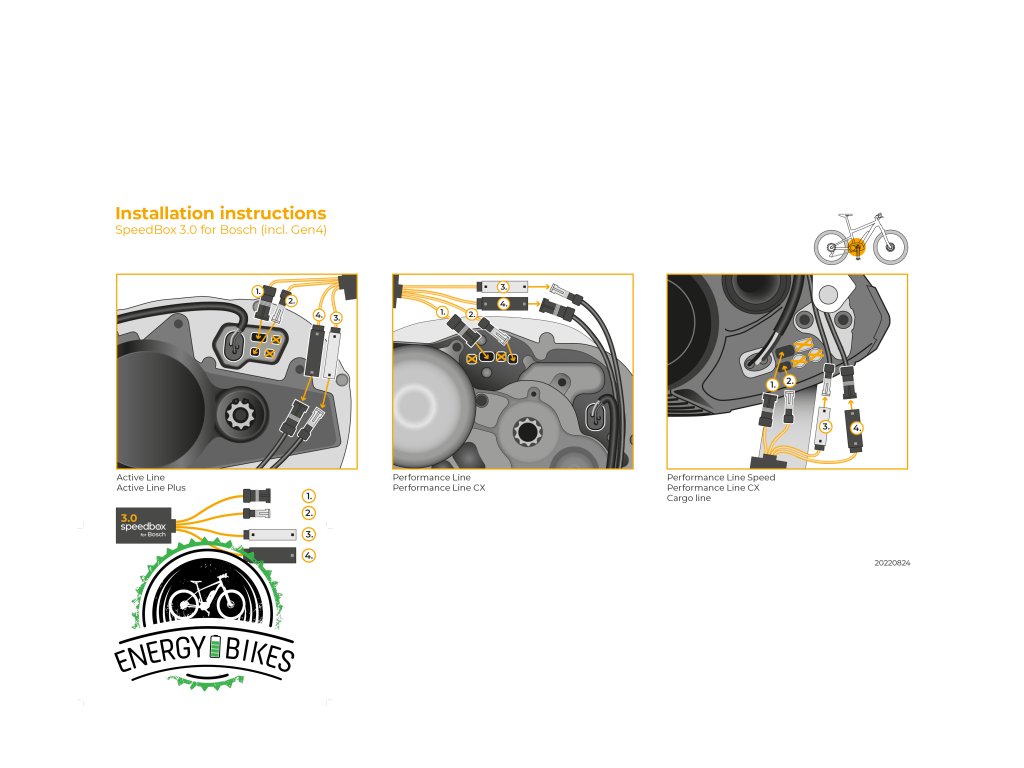 Installation instructions
SpeedBox 3.0 for Bosch (incl. Gen4)

1. 2. 4. 3.

Active Line
Active Line Plus

3. 4. 1. 2.

Performance Line
Performance Line CX

1. 2. 3. 4.

Performance Line Speed
Performance Line CX
Cargo line

3.0 speedbox for Bosch

1.
2.
3.
4.

20220824

ENERGY BIKES