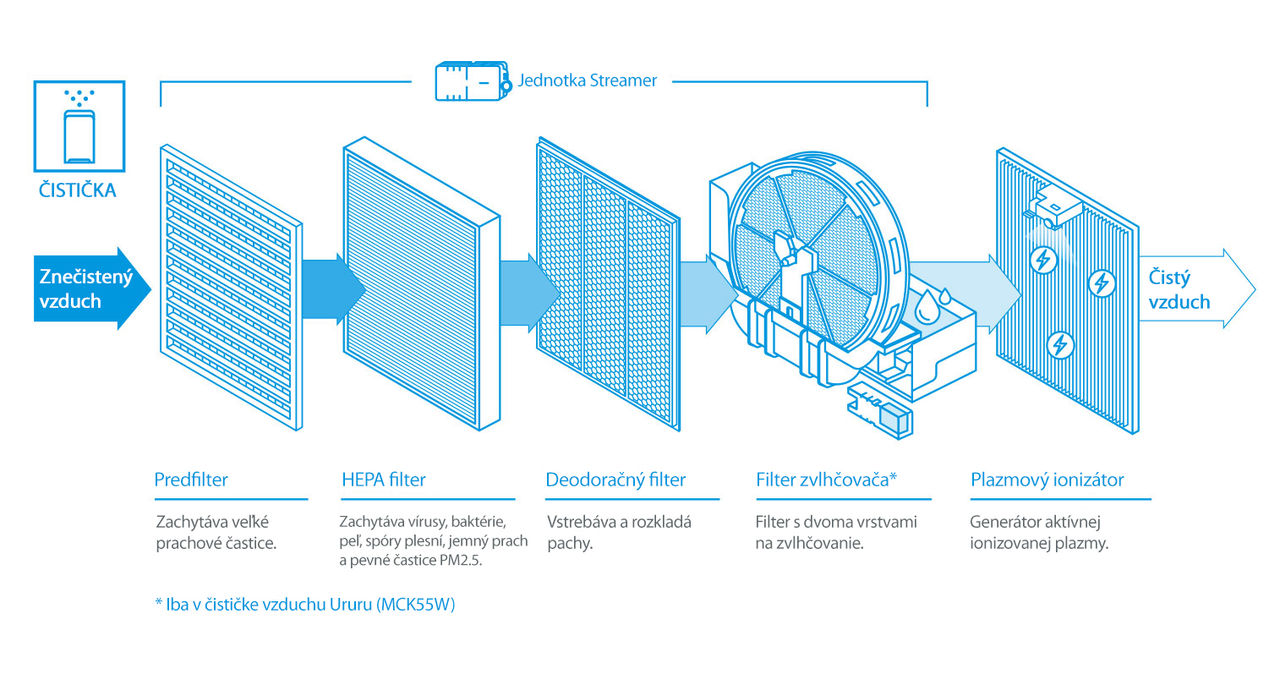 Jednotka Streamer

ČISTIČKA

Znečistený vzduch

Čistý vzduch

Predfilter

Zachytáva veľké prachové častice.

HEPA filter

Zachytáva vírusy, baktérie, peľ, spóry plesní, jemný prach a pevné častice PM2.5.

Deodoračný filter

Vstrebáva a rozkladá pachy.

Filter zvlhčovača*

Filter s dvoma vrstvami na zvlhčovanie.

Plazmový ionizátor

Generátor aktívnej ionizovanej plazmy.

* Iba v čističke vzduchu Ururu (MCK55W)