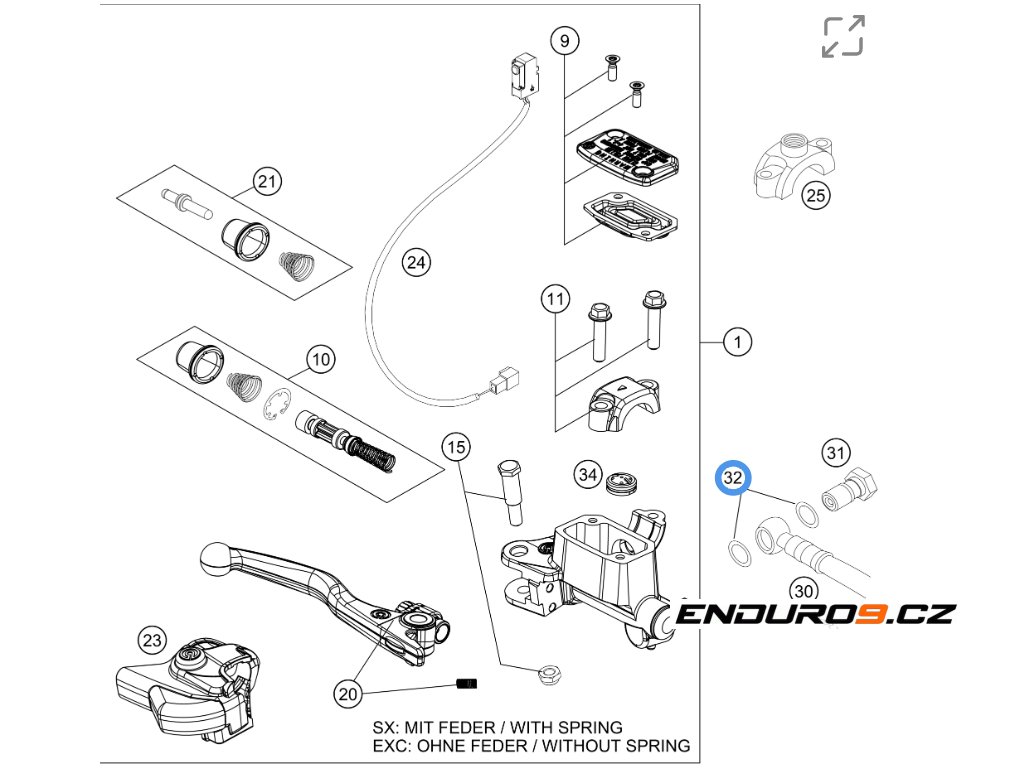 9

21

25

24

11

1

10

15

34

31

32

30

ENDURO9.CZ

23

20

SX: MIT FEDER / WITH SPRING
EXC: OHNE FEDER / WITHOUT SPRING