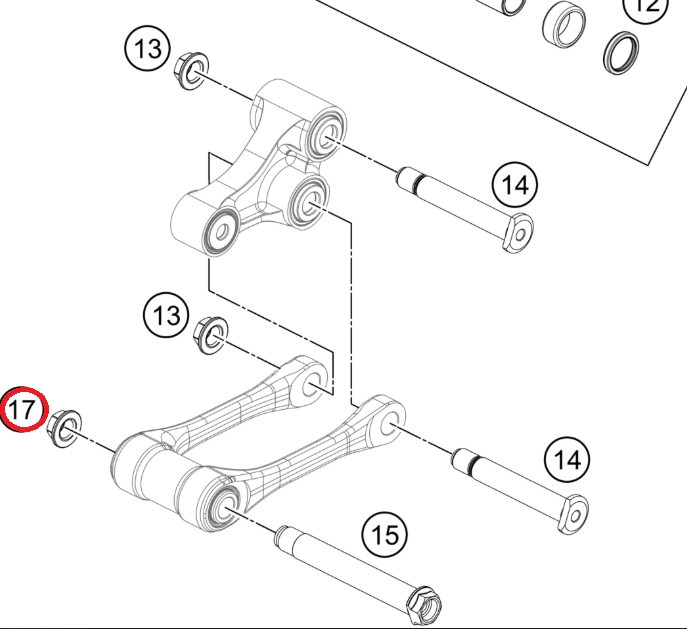 12
13
14
13
17
14
15