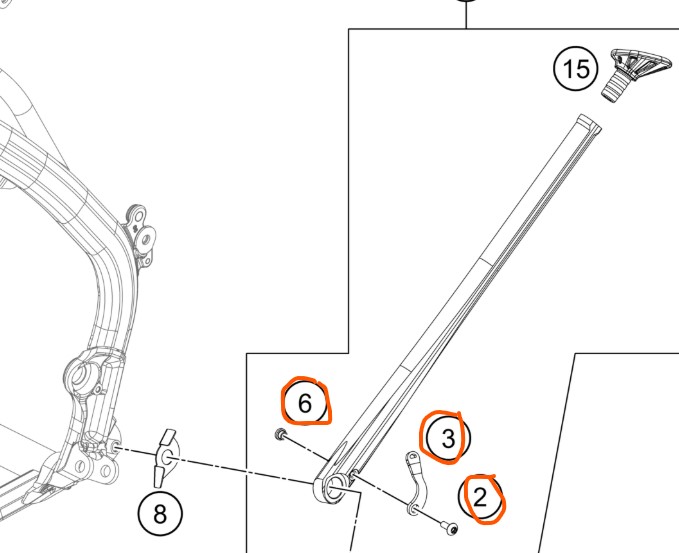 15

6

3

2

8