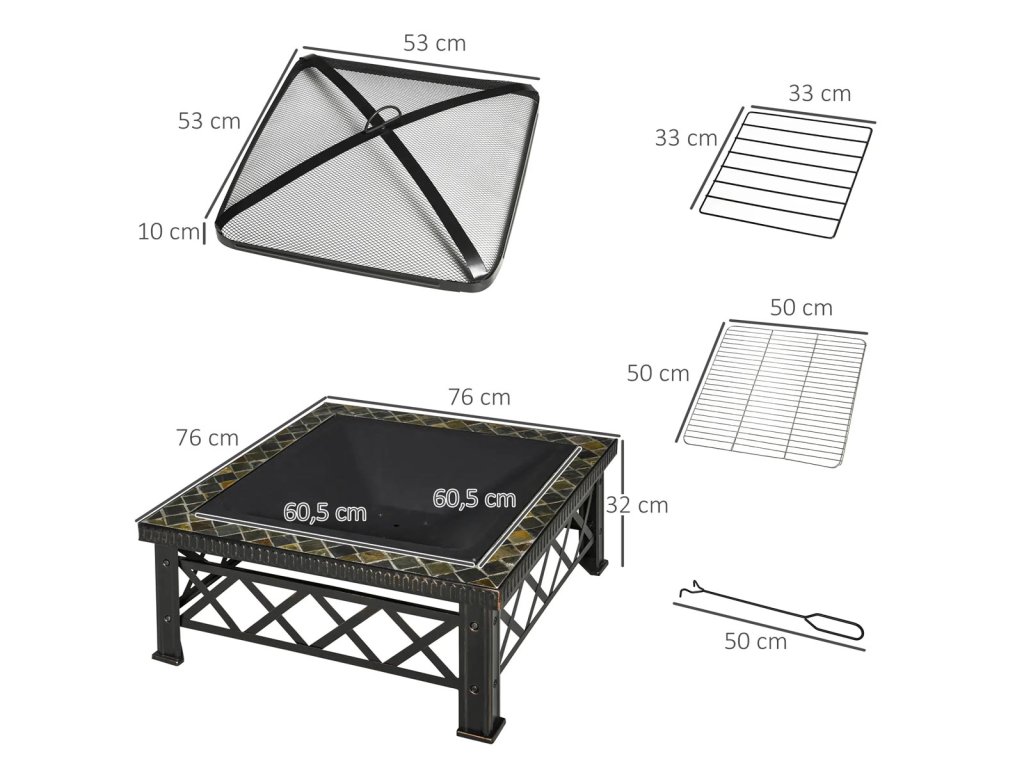 53 cm
53 cm
10 cm
33 cm
33 cm
50 cm
50 cm
76 cm
76 cm
60,5 cm
60,5 cm
32 cm
50 cm