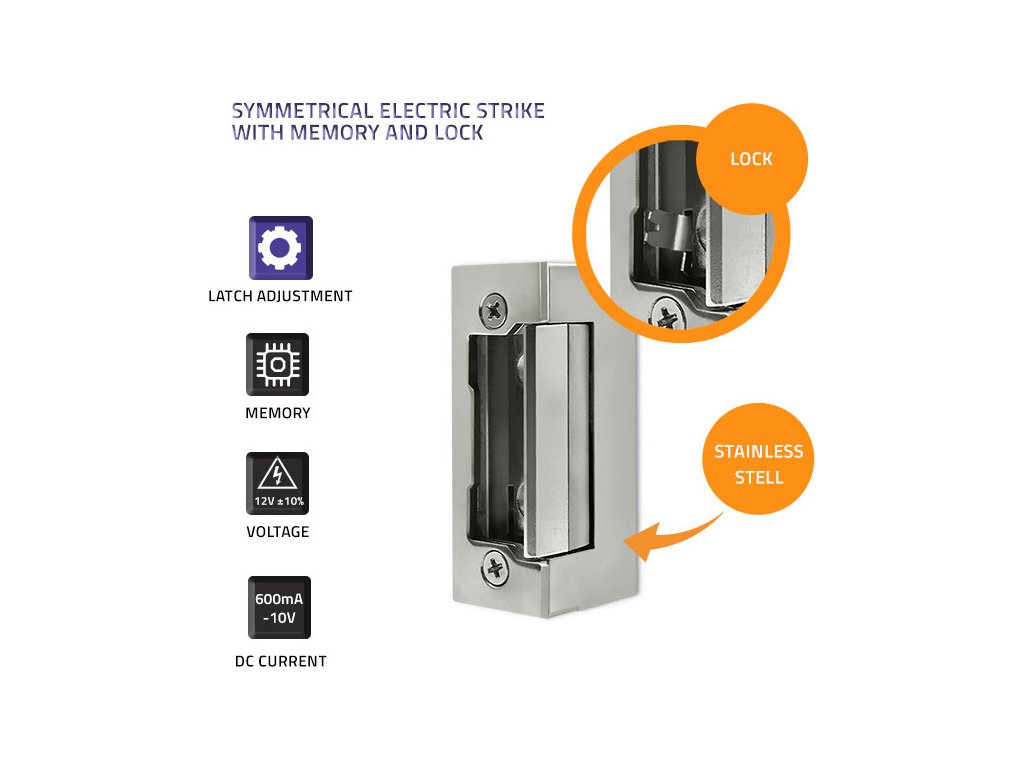 SYMMETRICAL ELECTRIC STRIKE
WITH MEMORY AND LOCK

LATCH ADJUSTMENT

MEMORY

12V ±10%

VOLTAGE

600mA
-10V

DC CURRENT

LOCK

STAINLESS
STELL