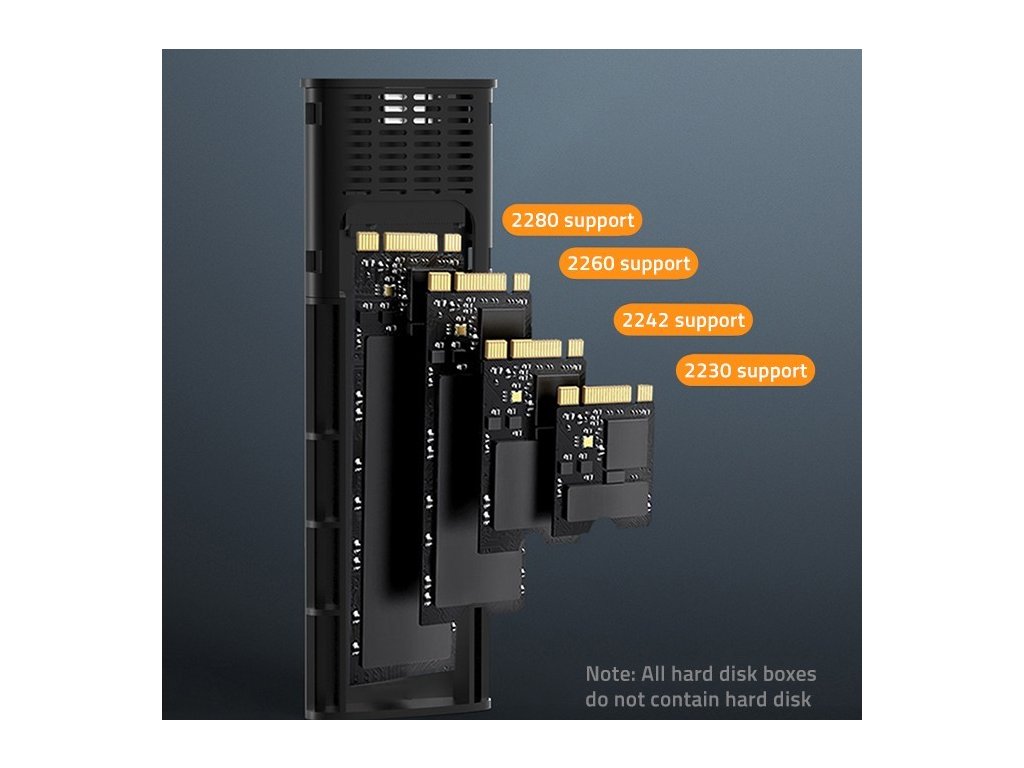 2280 support

2260 support

2242 support

2230 support

Note: All hard disk boxes do not contain hard disk