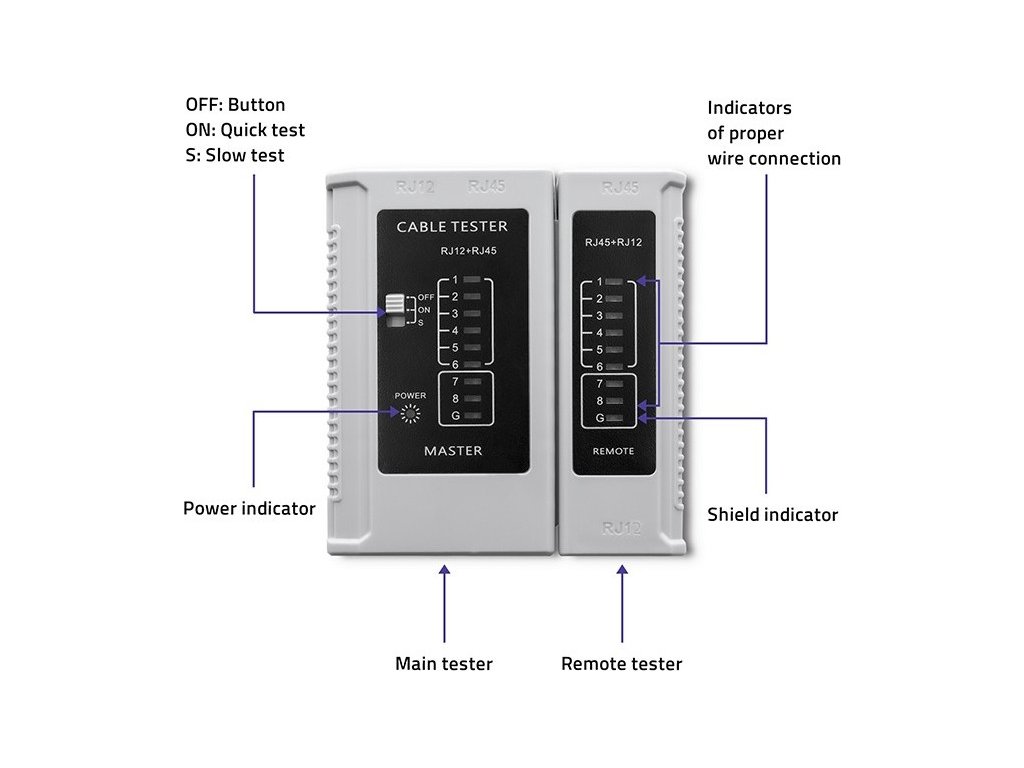 OFF: Button
ON: Quick test
S: Slow test

Indicators
of proper
wire connection

RJ12 RJ45

CABLE TESTER

RJ12+RJ45

OFF
ON
S

1
2
3
4
5
6
7
8
G

POWER

MASTER

RJ45

RJ45+RJ12

1
2
3
4
5
6
7
8
G

REMOTE

RJ12

Power indicator

Shield indicator

Main tester

Remote tester