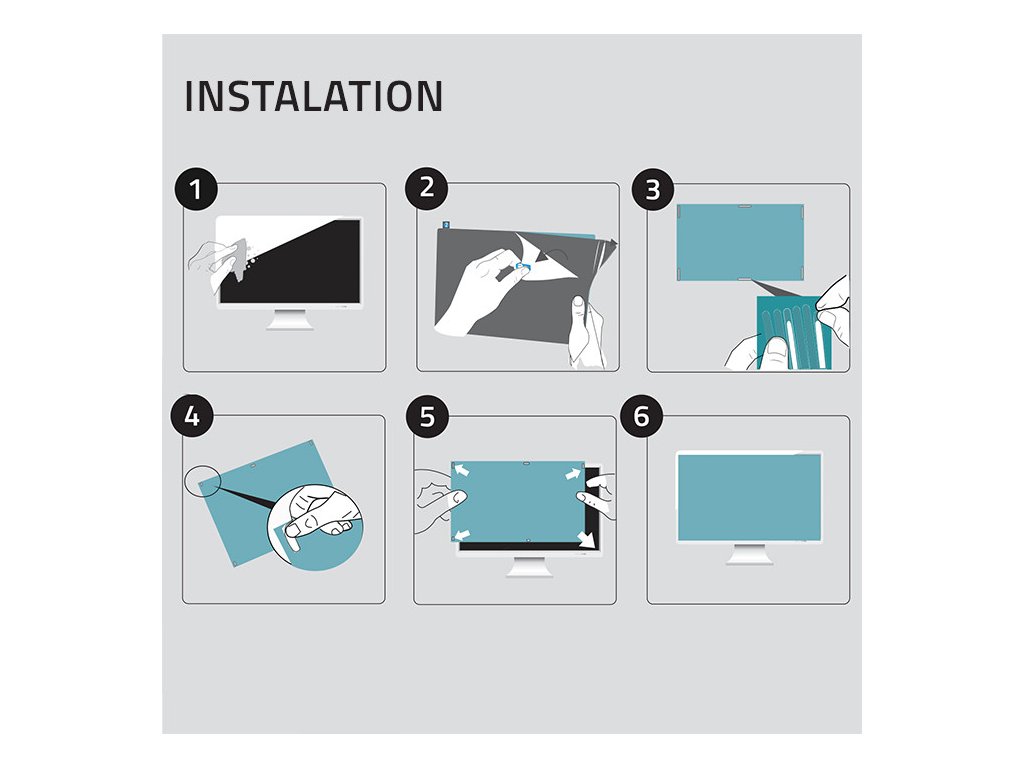 INSTALATION

1

2

3

4

5

6