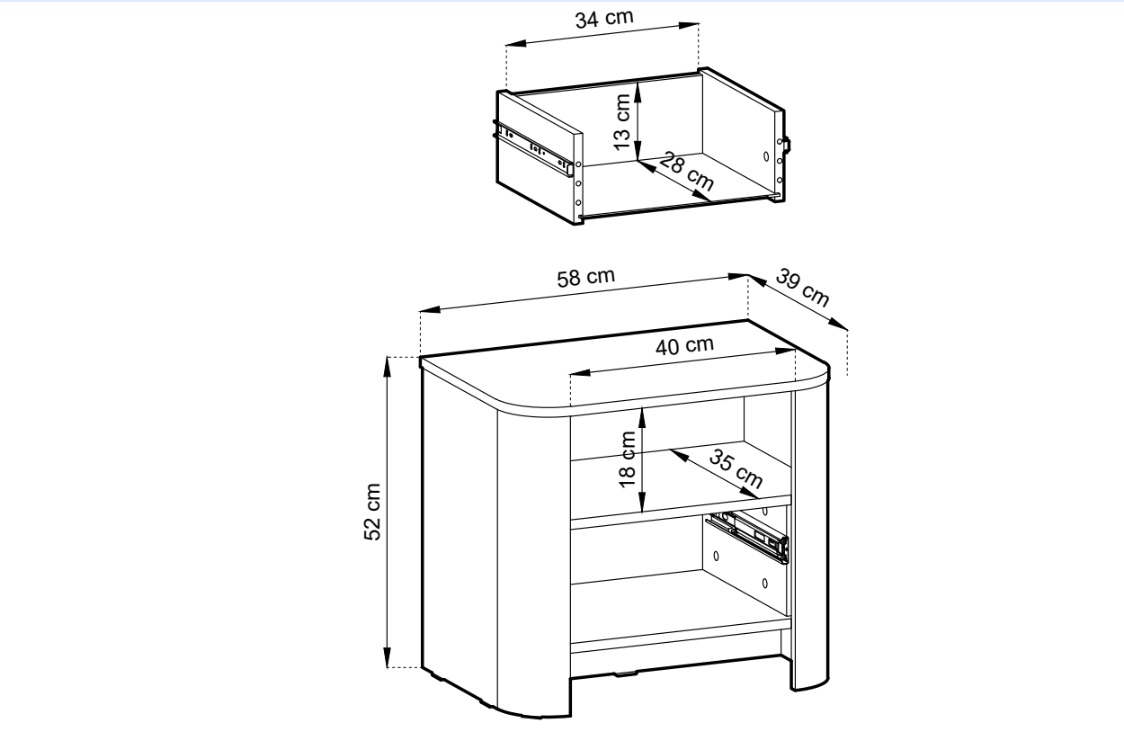 34 cm
13 cm
28 cm
58 cm
39 cm
40 cm
18 cm
35 cm
52 cm