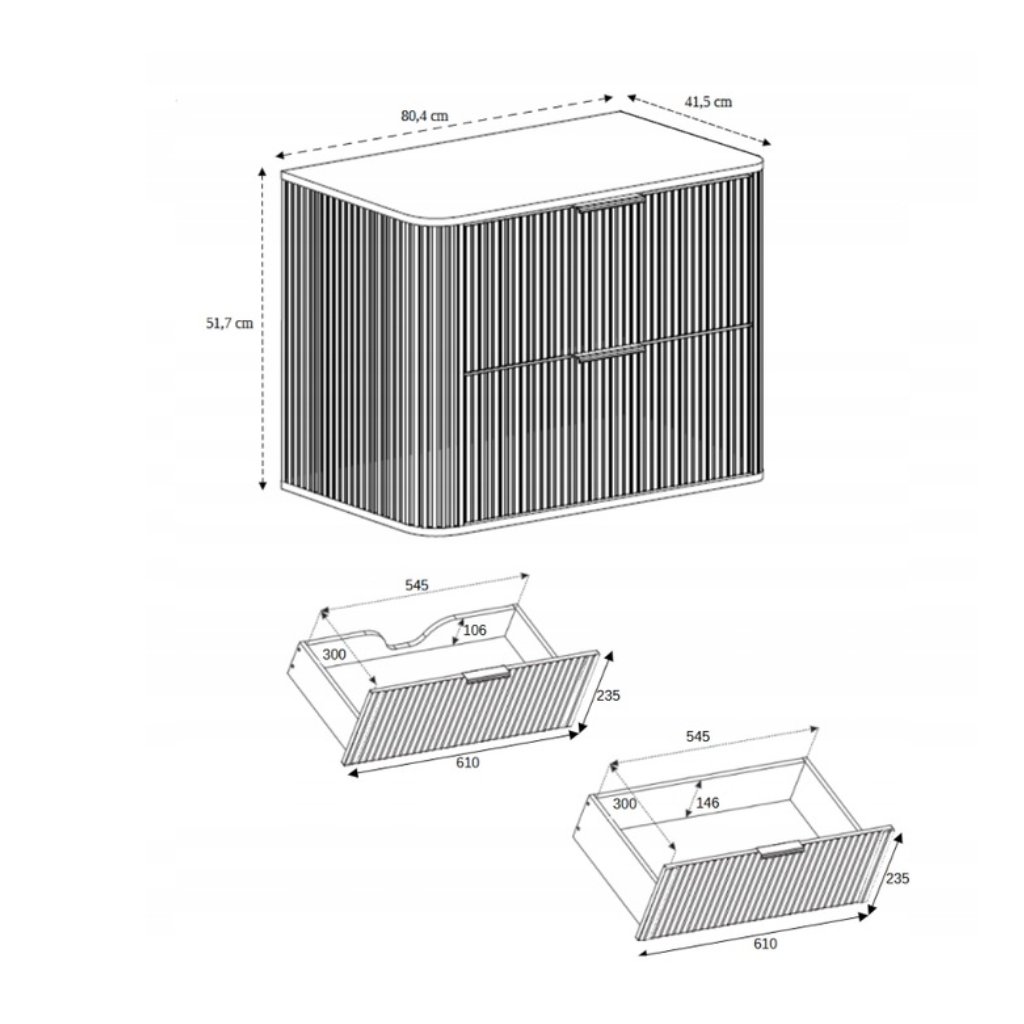 80,4 cm
41,5 cm
51,7 cm
545
106
300
235
610
545
300
146
235
610