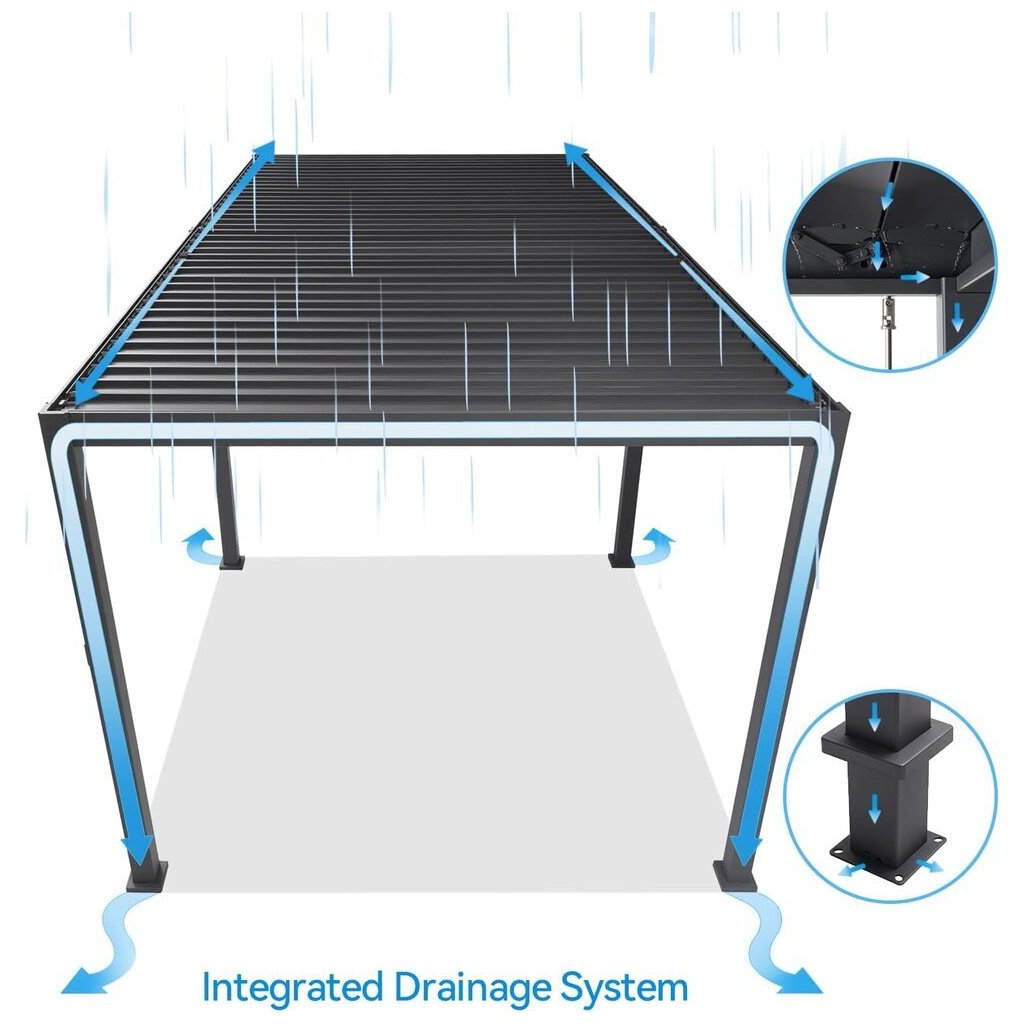 Integrated Drainage System