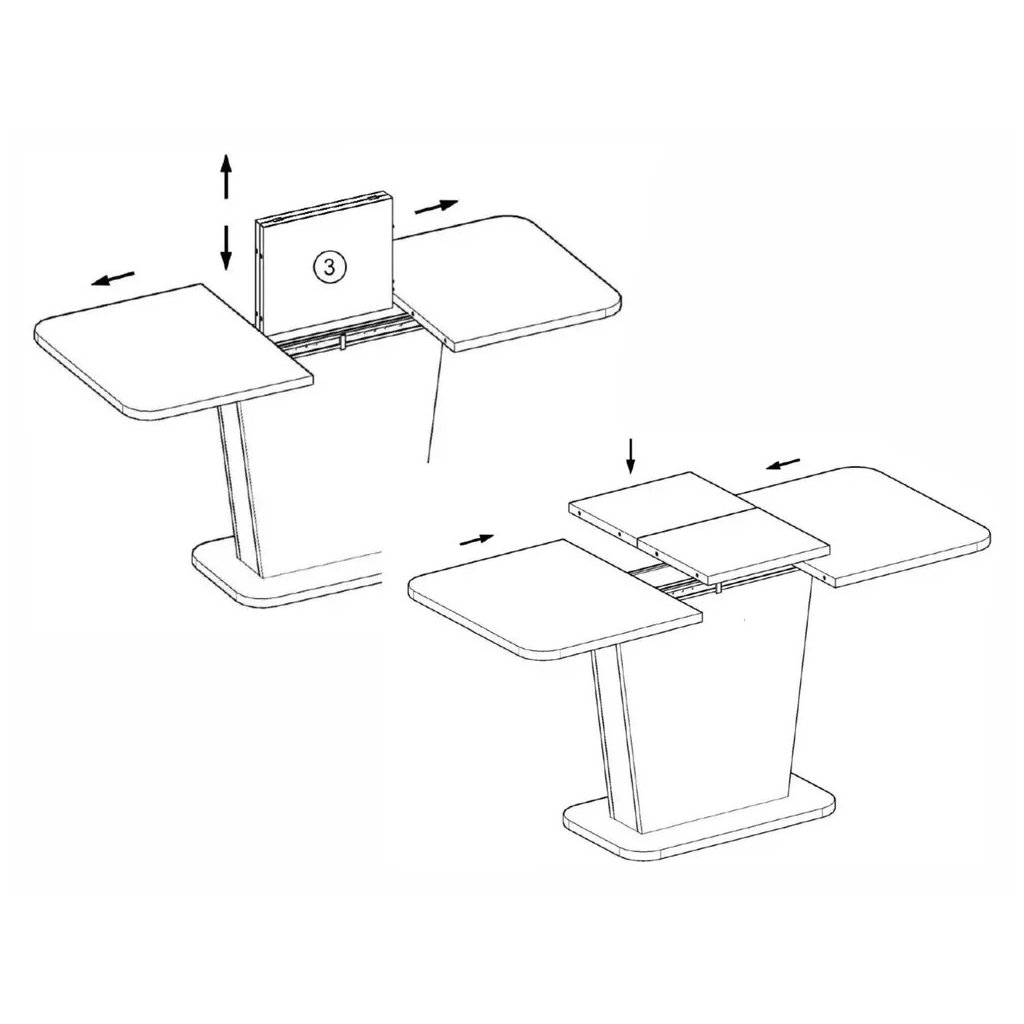 3