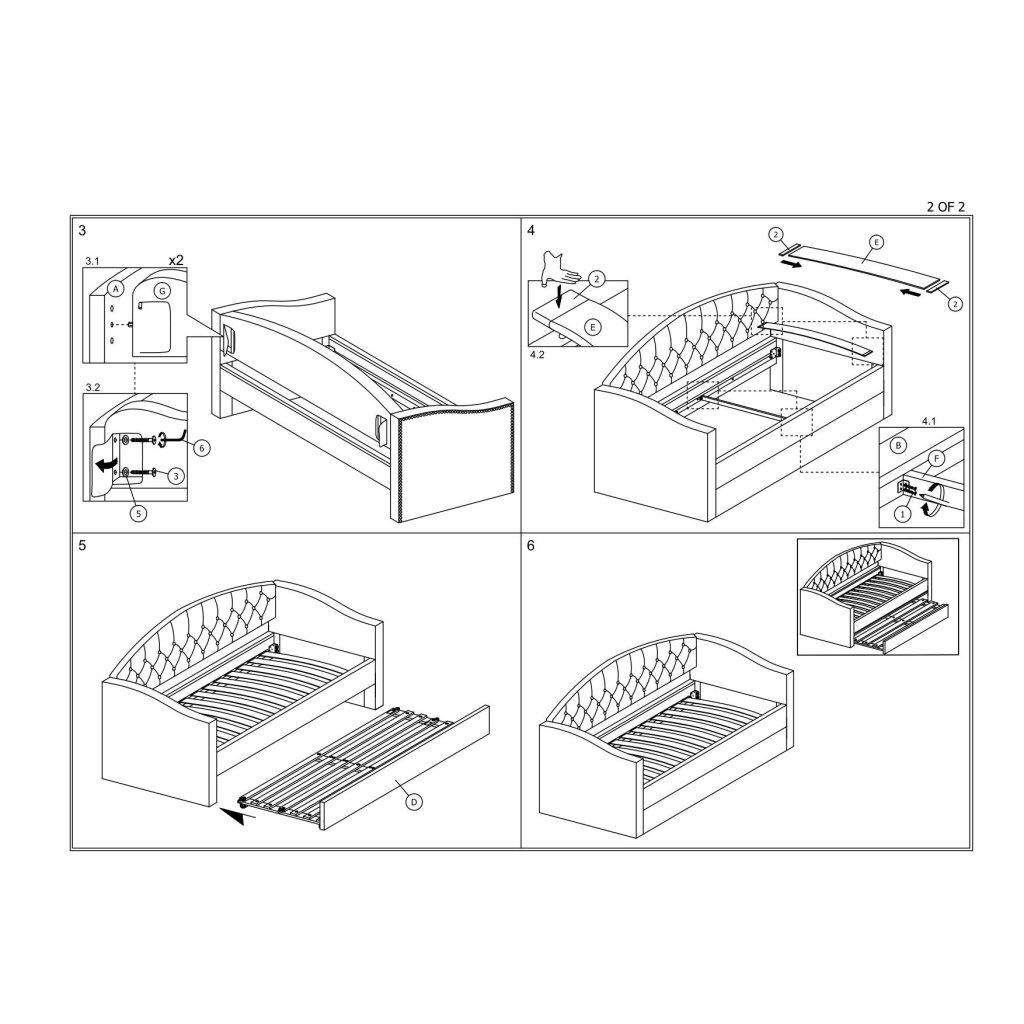 2 OF 2

3

3.1

x2

A

G

3.2

6

3

5

4

2

E

2

2

E

4.2

4.1

B

F

1

5

D

6