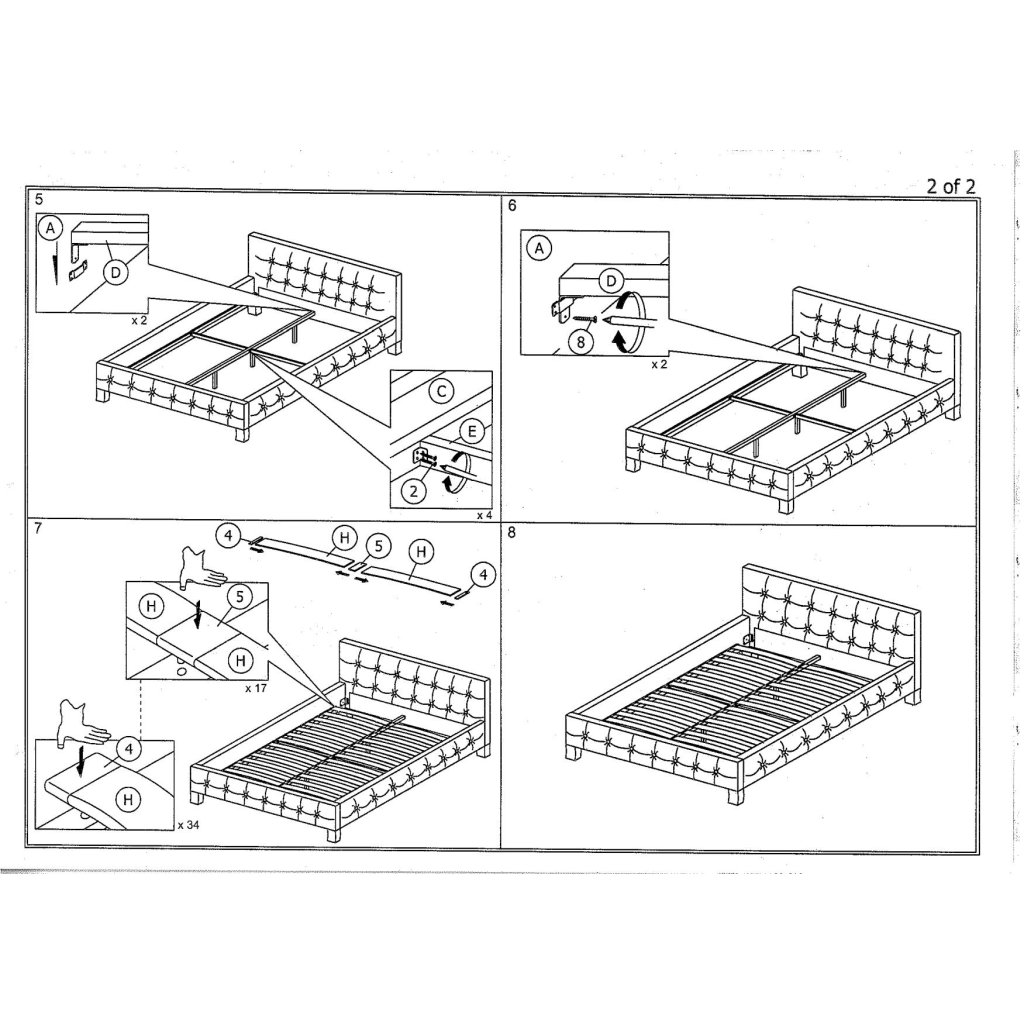 2 of 2

5

A

D

x 2

C

E

2

x 4

6

A

D

8

x 2

7

4

H

5

H

4

H

5

H

x 17

4

H

x 34

8