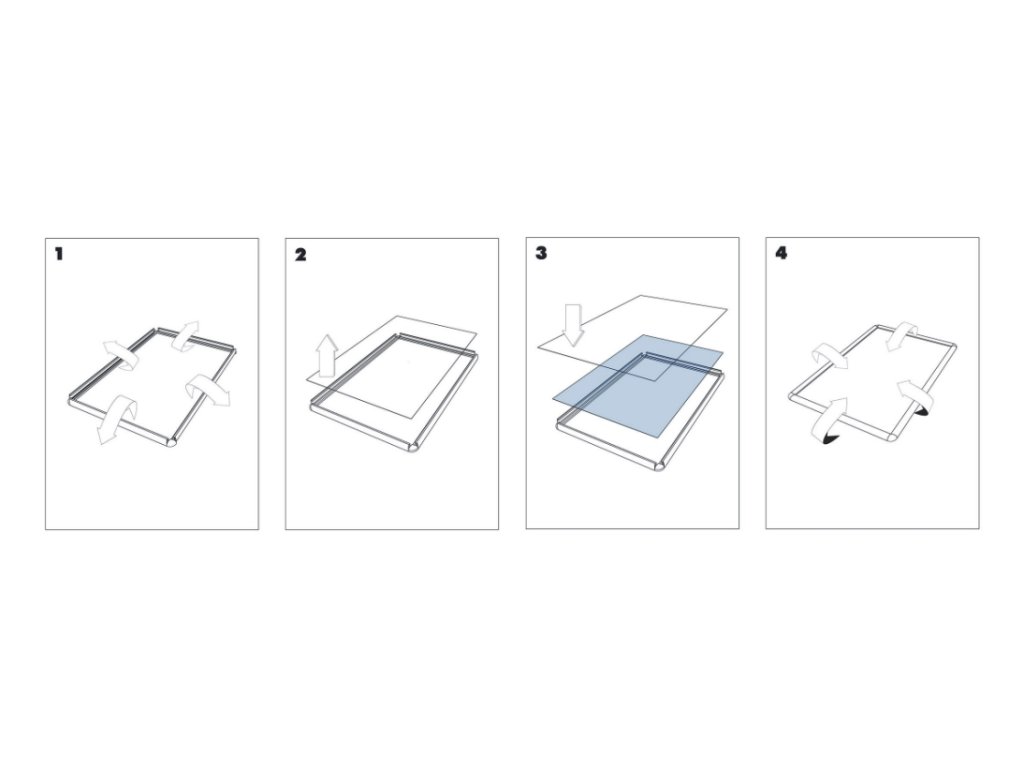 1

2

3

4