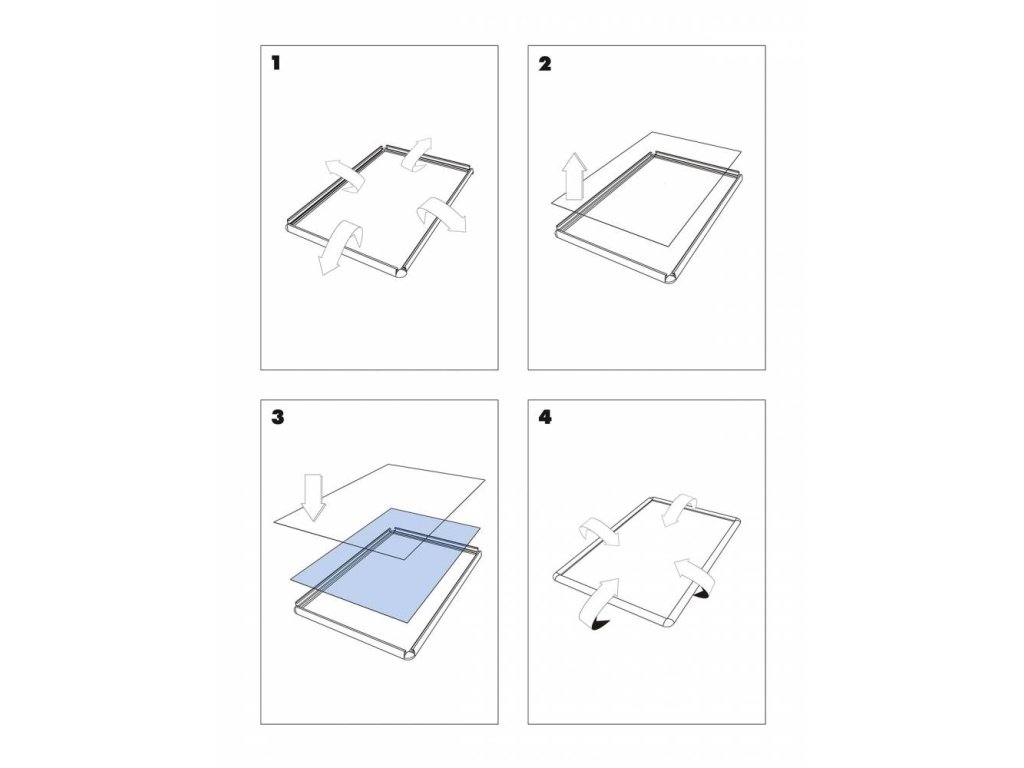 1

2

3

4