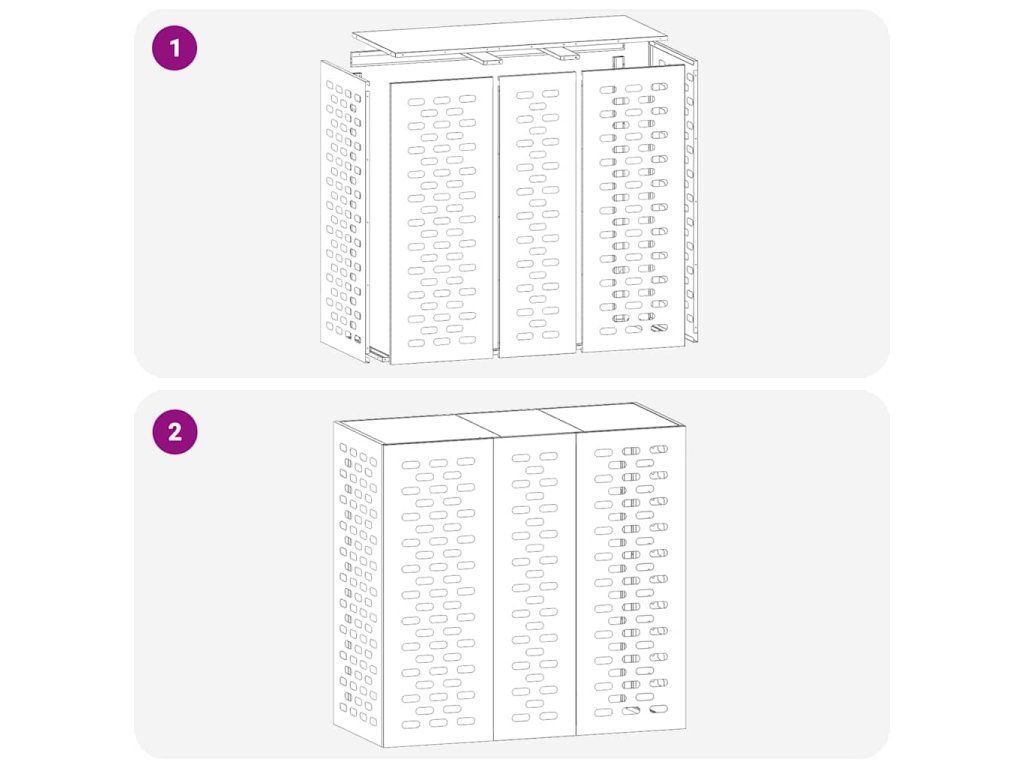 1

2