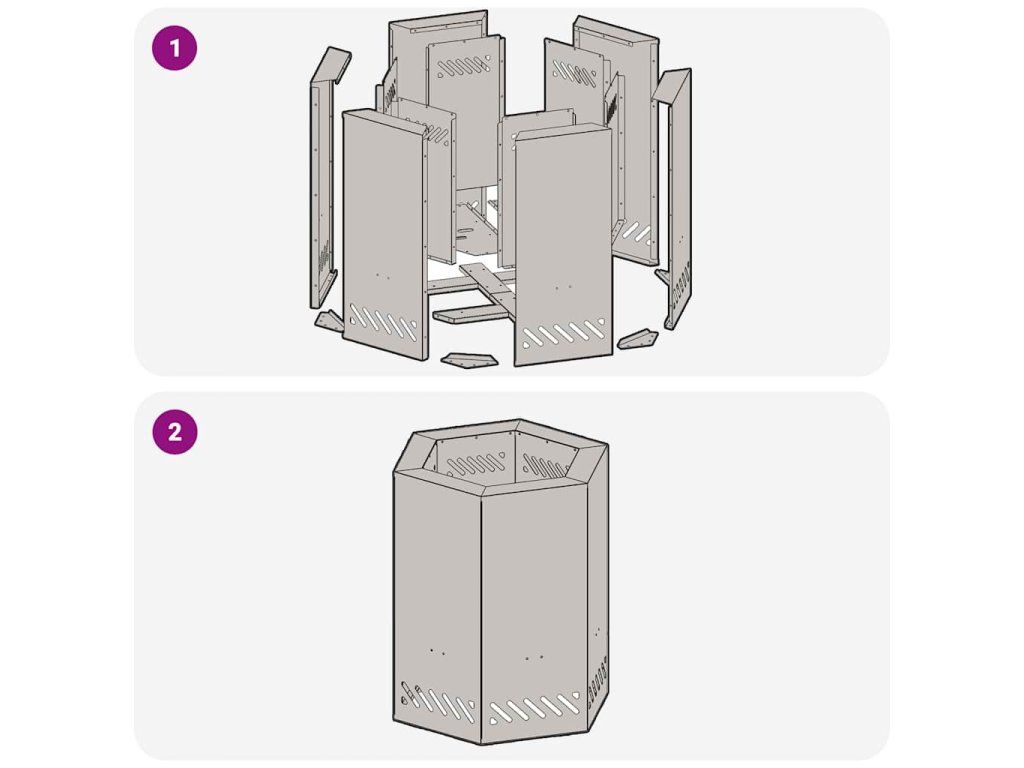 1

2