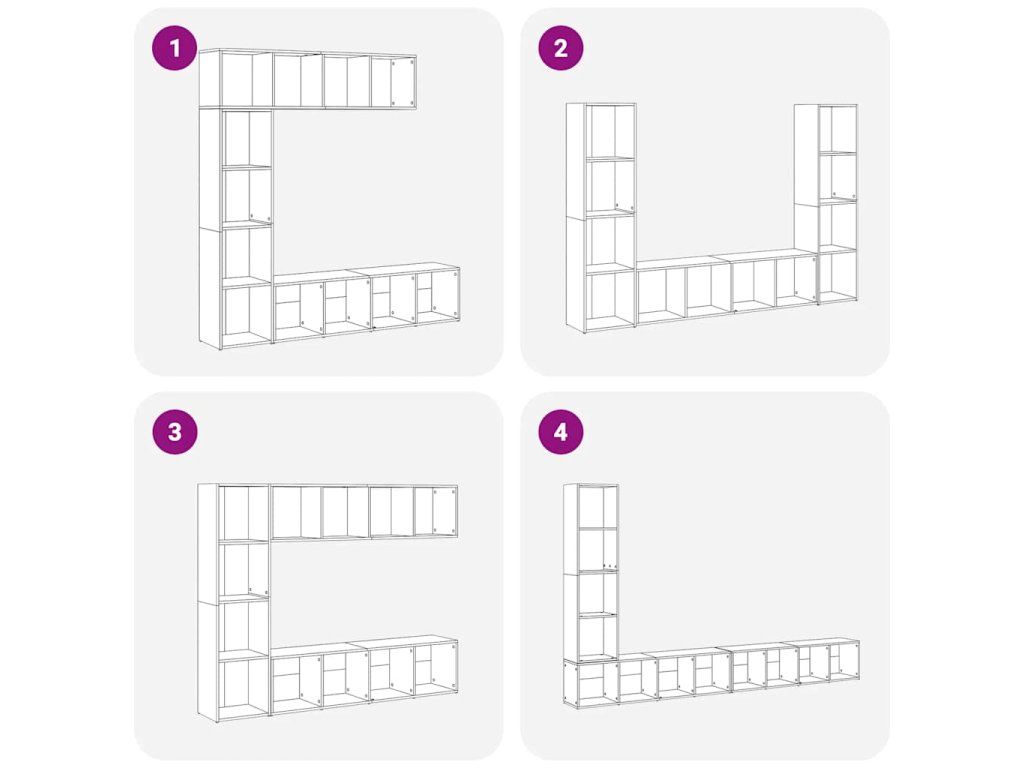 1

2

3

4