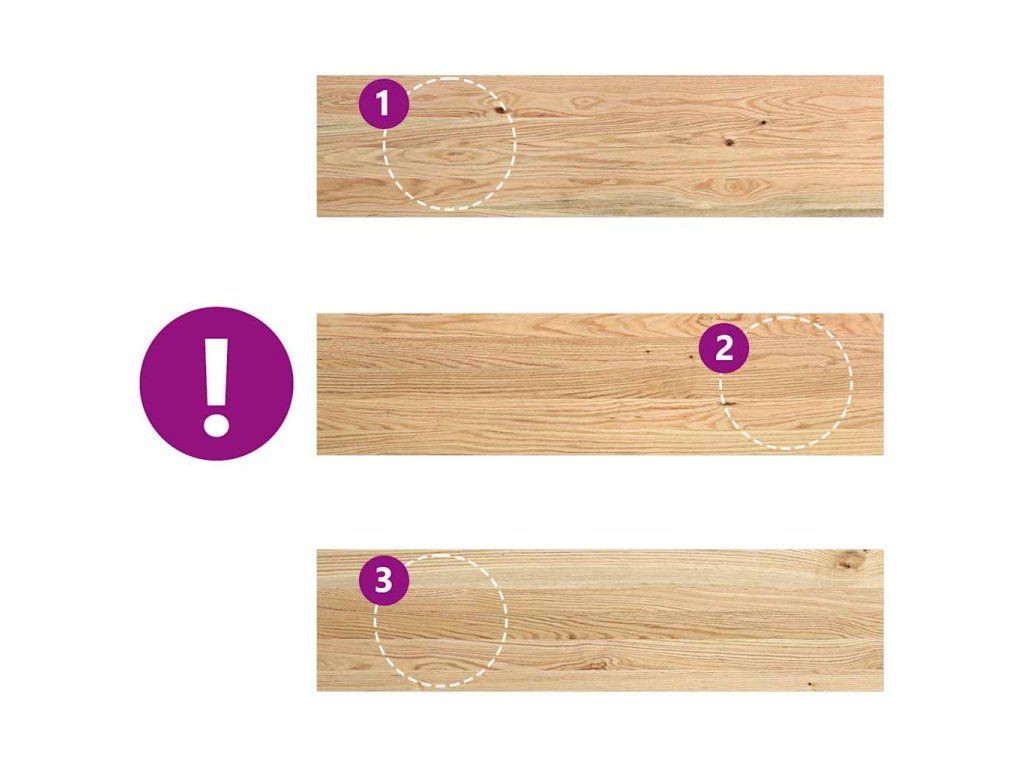 1

!

2

3