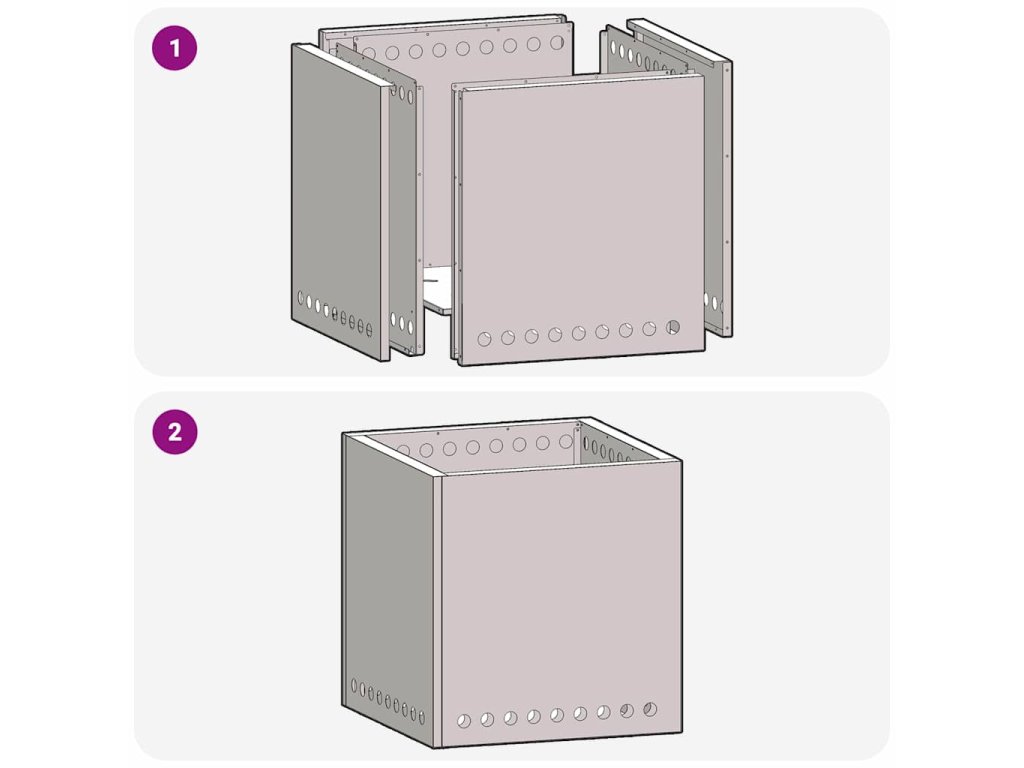 1

2