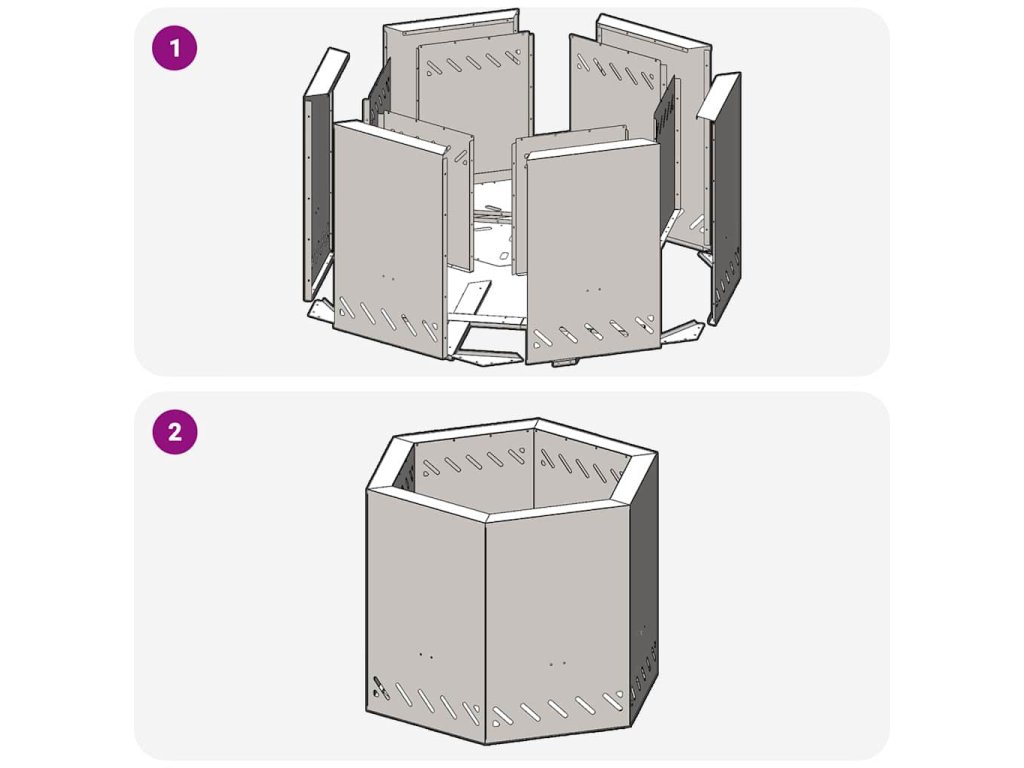 1

2