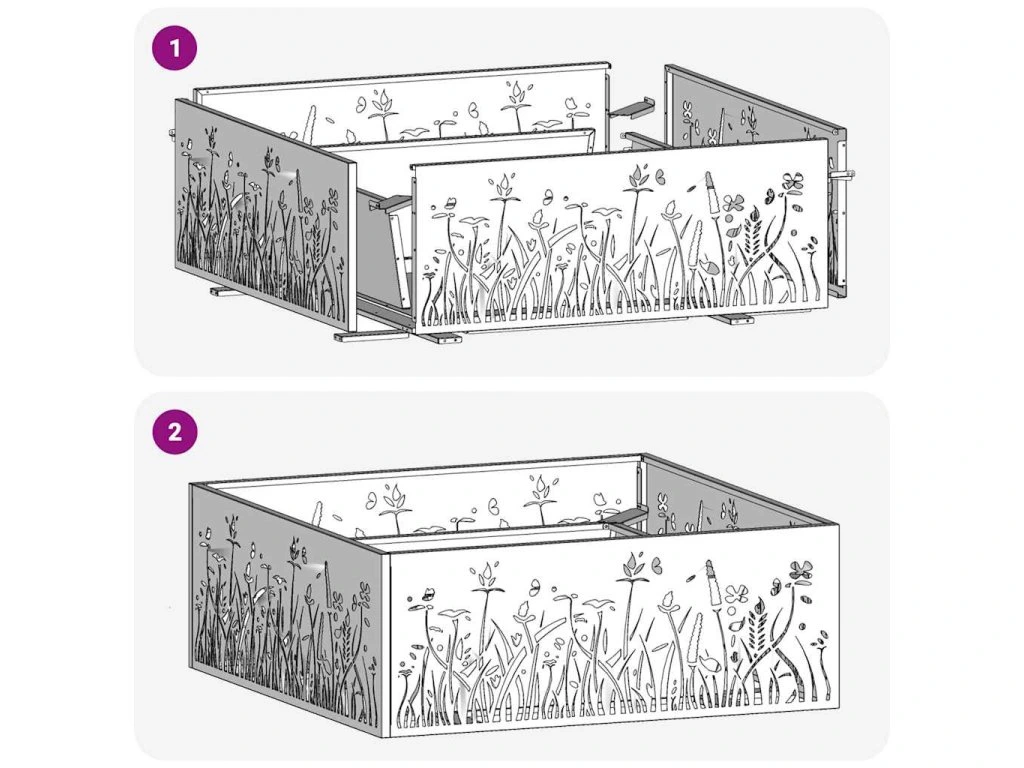 1

2