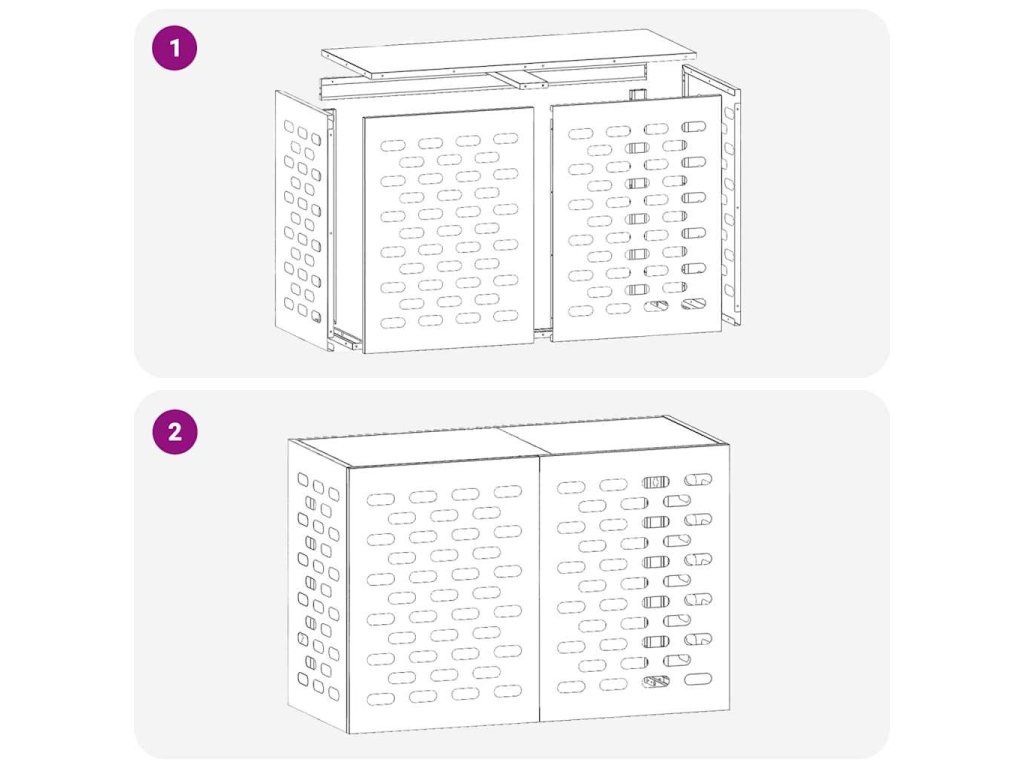 1

2