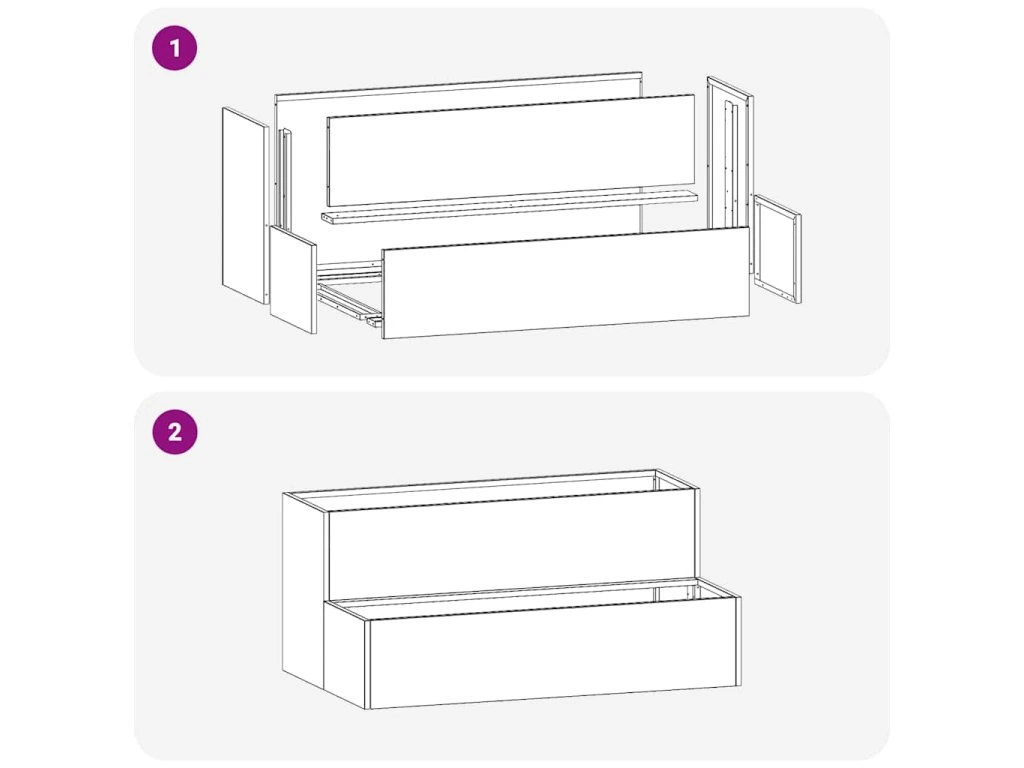 1

2