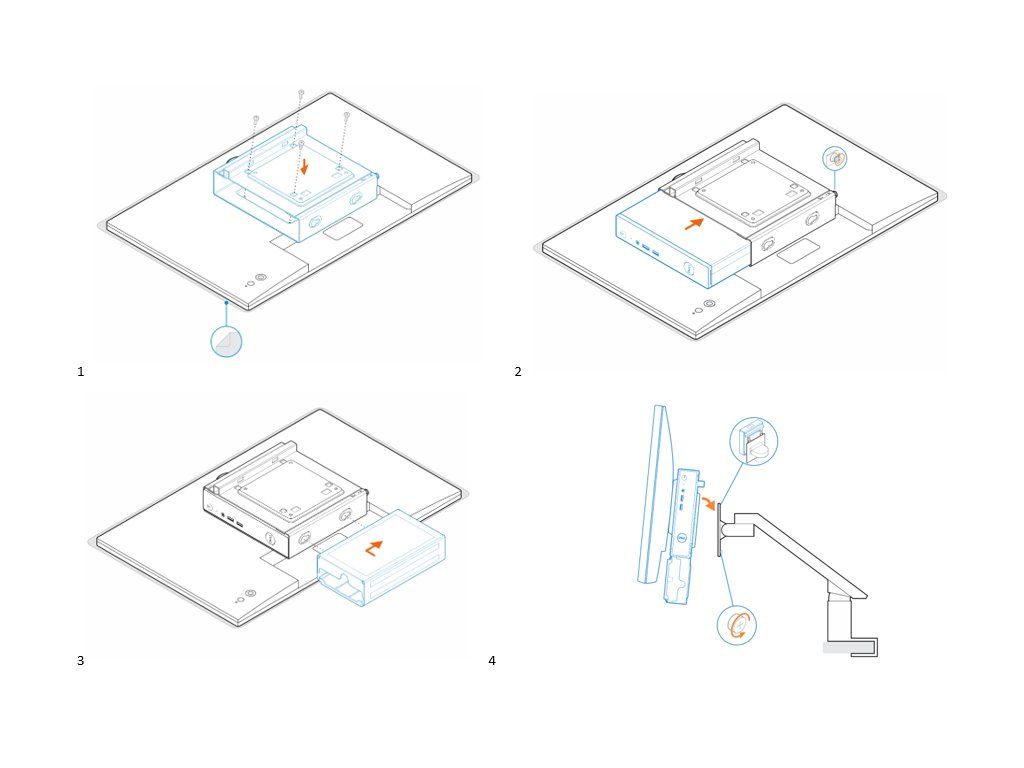 1

2

3

4