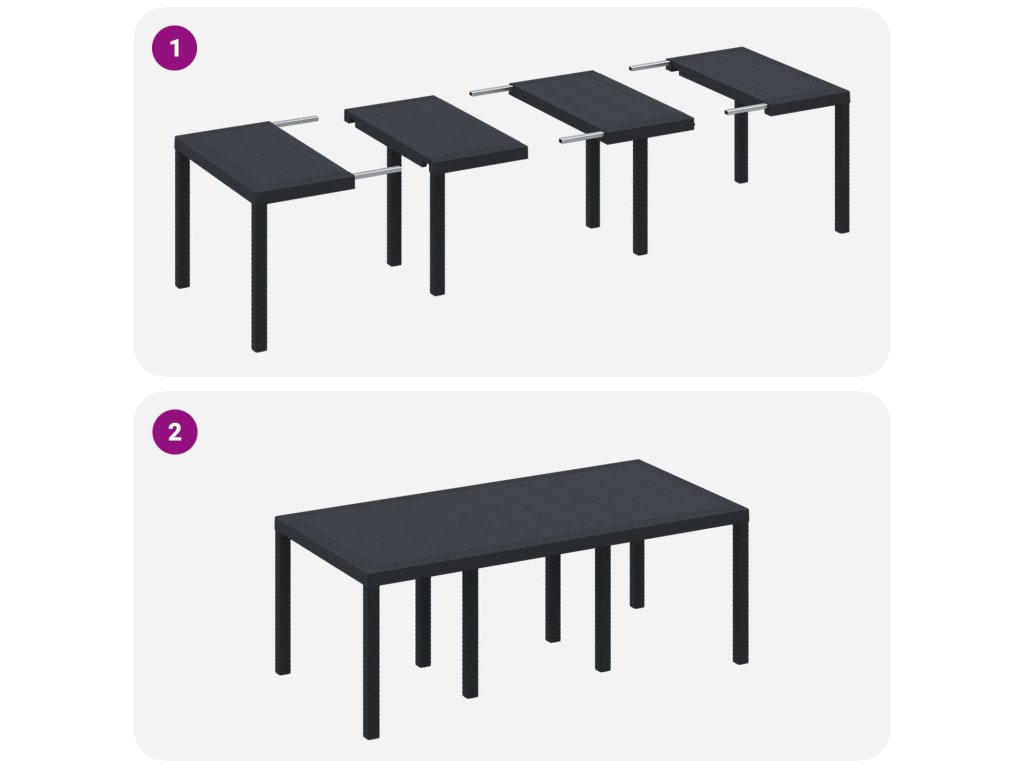 1

2