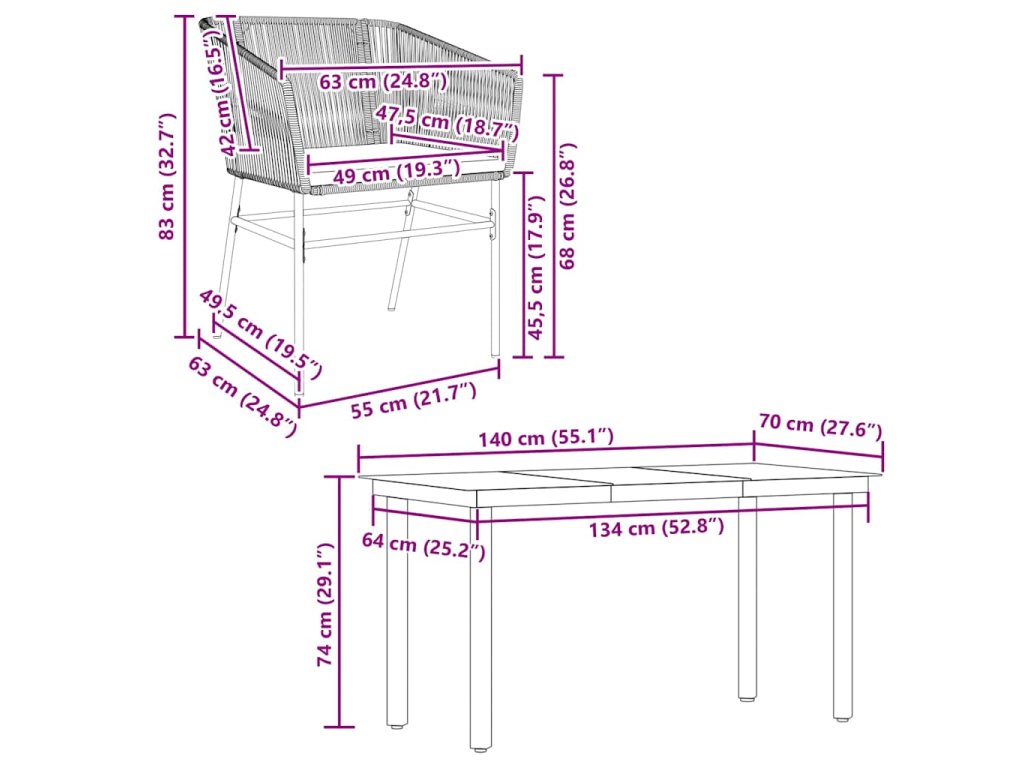 83 cm (32.7″)
42 cm (16.5″)
63 cm (24.8″)
47,5 cm (18.7″)
49 cm (19.3″)
68 cm (26.8″)
45,5 cm (17.9″)
49,5 cm (19.5″)
63 cm (24.8″)
55 cm (21.7″)
140 cm (55.1″)
70 cm (27.6″)
64 cm (25.2″)
134 cm (52.8″)
74 cm (29.1″)