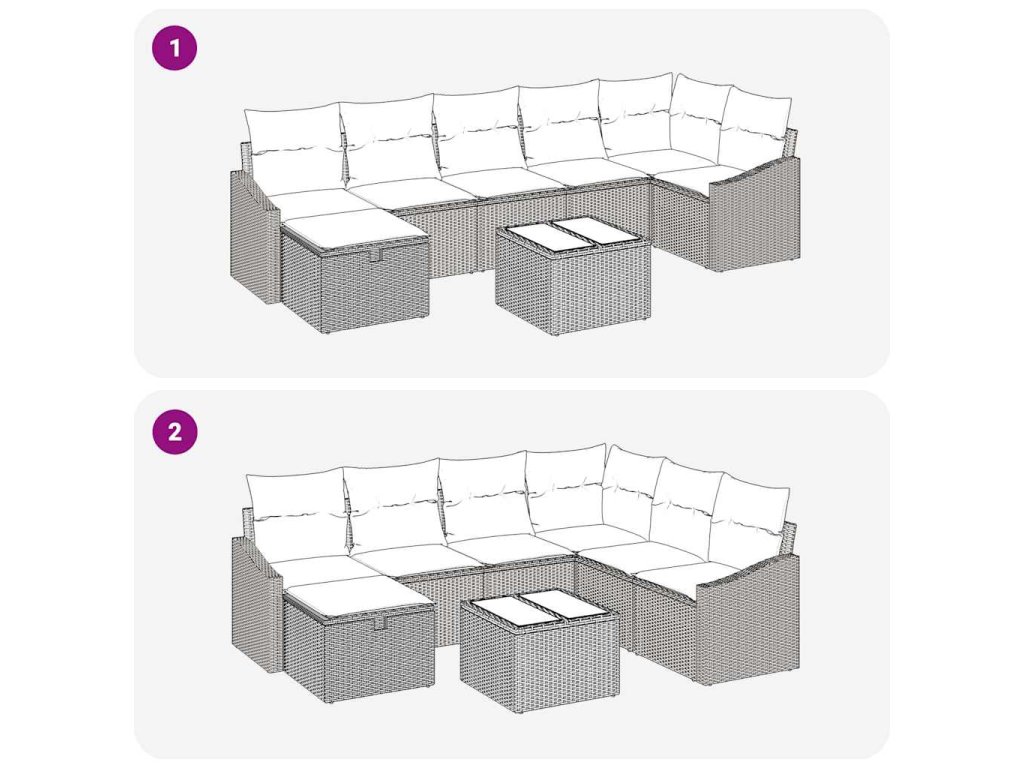 1

2