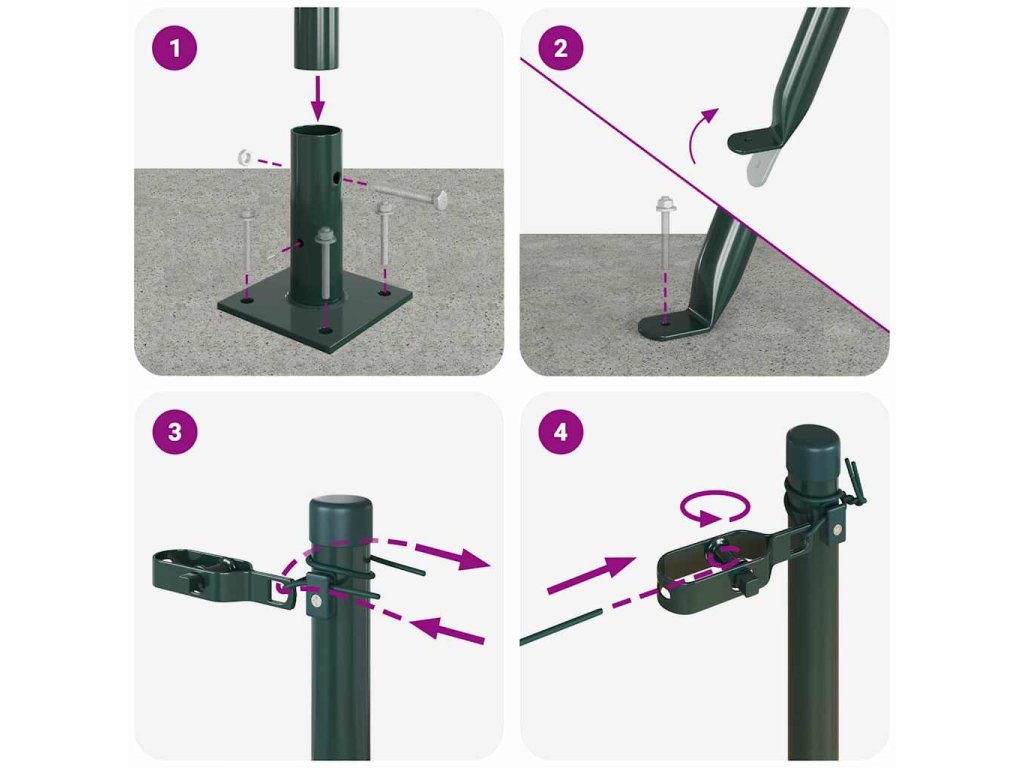 1

2

3

4