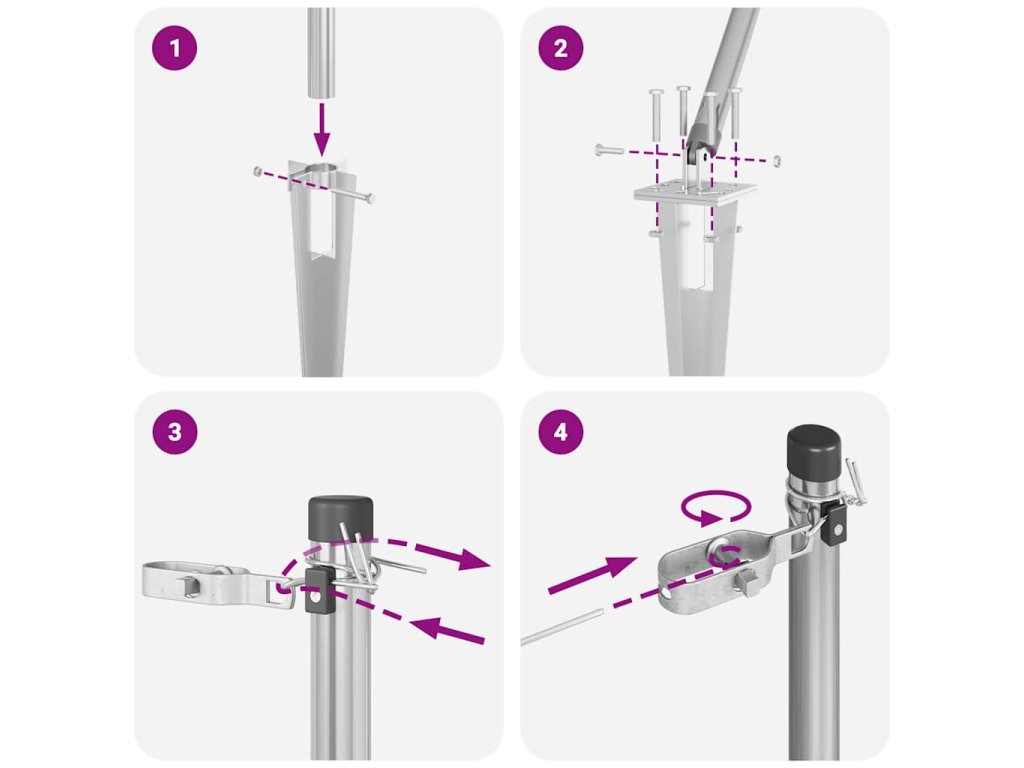 1

2

3

4