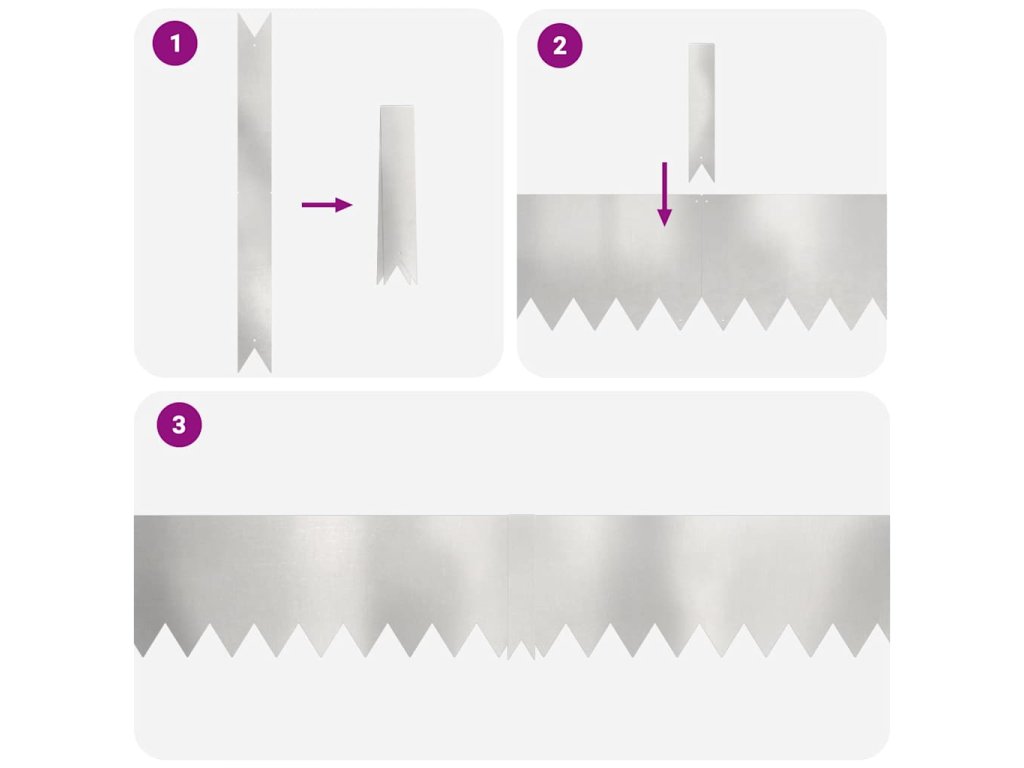 1

2

3