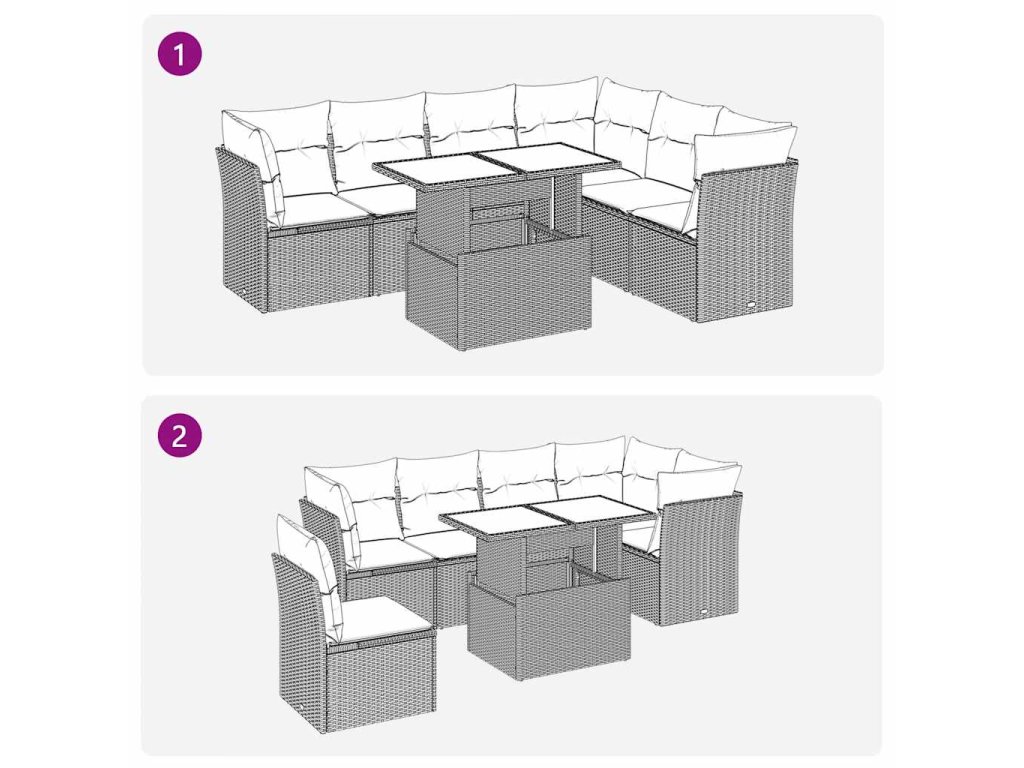 1

2