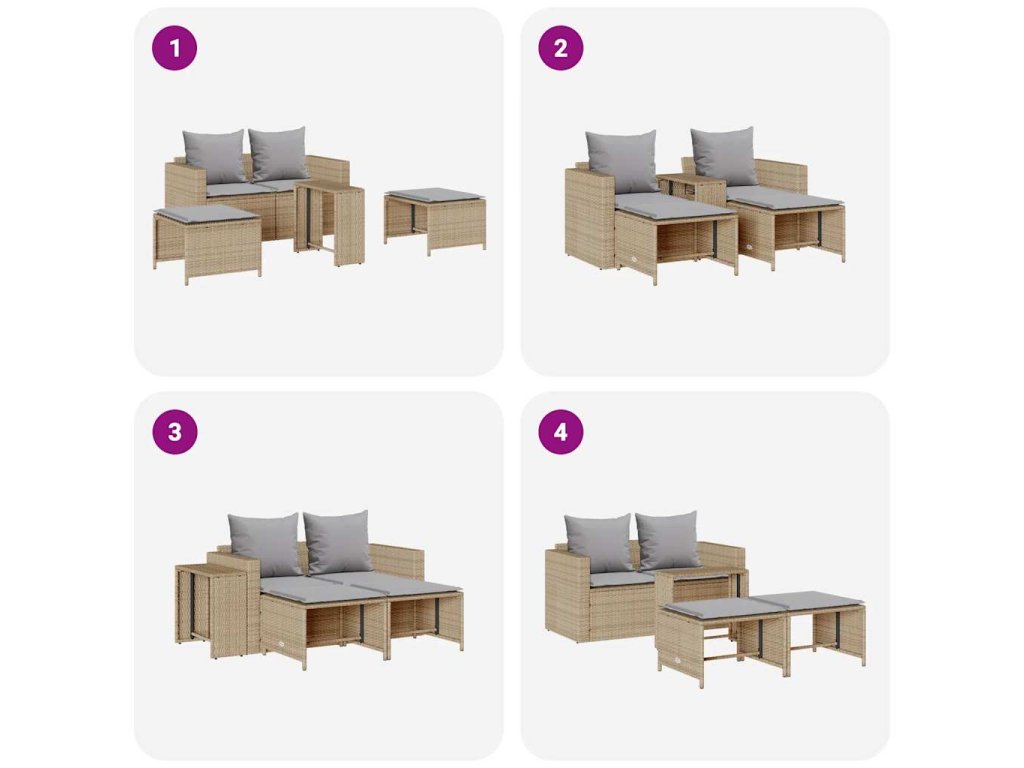 1

2

3

4