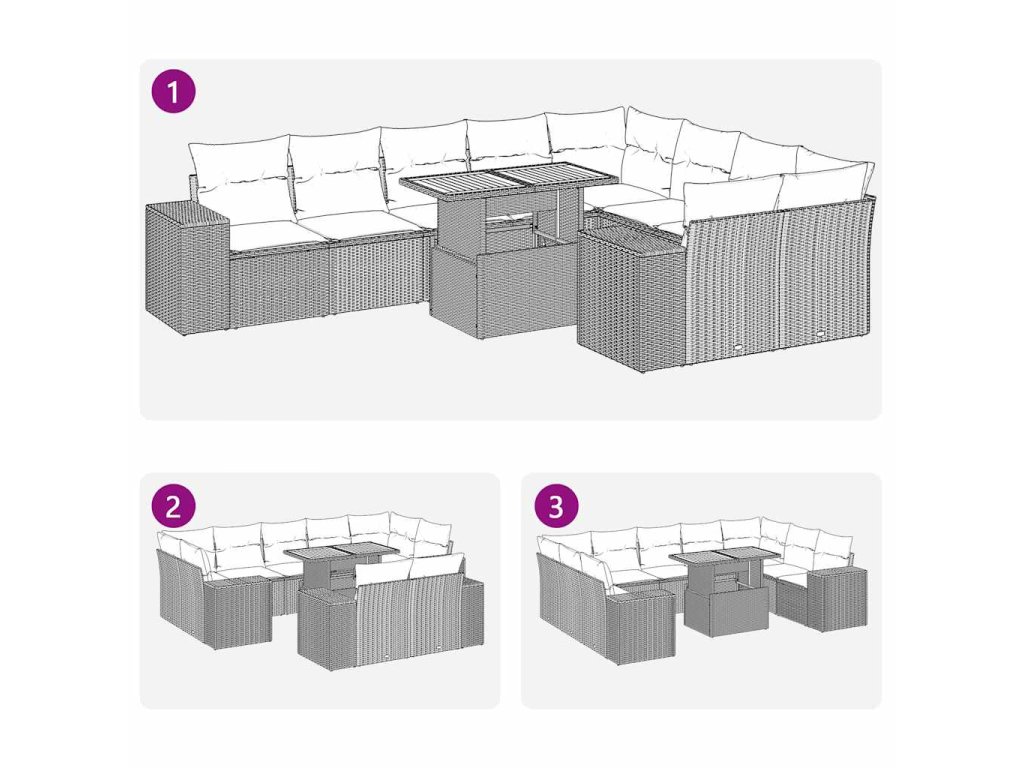 1

2

3